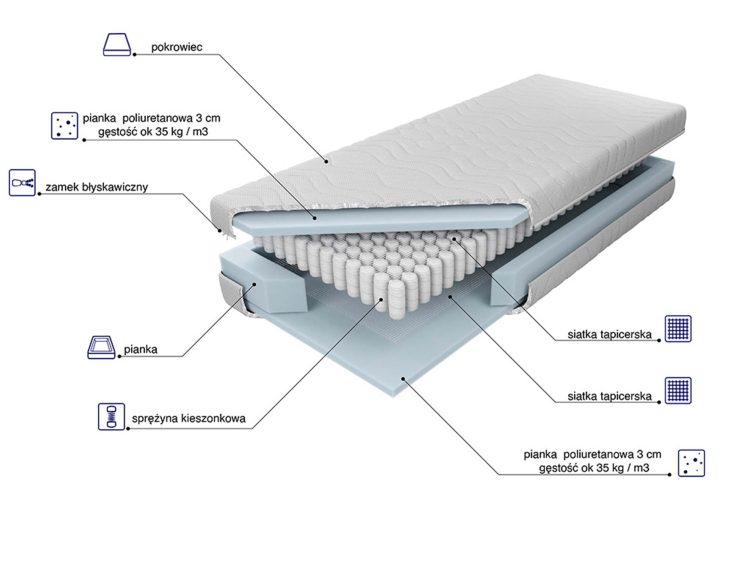 pokrowiec

pianka poliuretanowa 3 cm
gęstość ok 35 kg / m3

zamek błyskawiczny

pianka

sprężyna kieszonkowa

siatka tapicerska

siatka tapicerska

pianka poliuretanowa 3 cm
gęstość ok 35 kg / m3