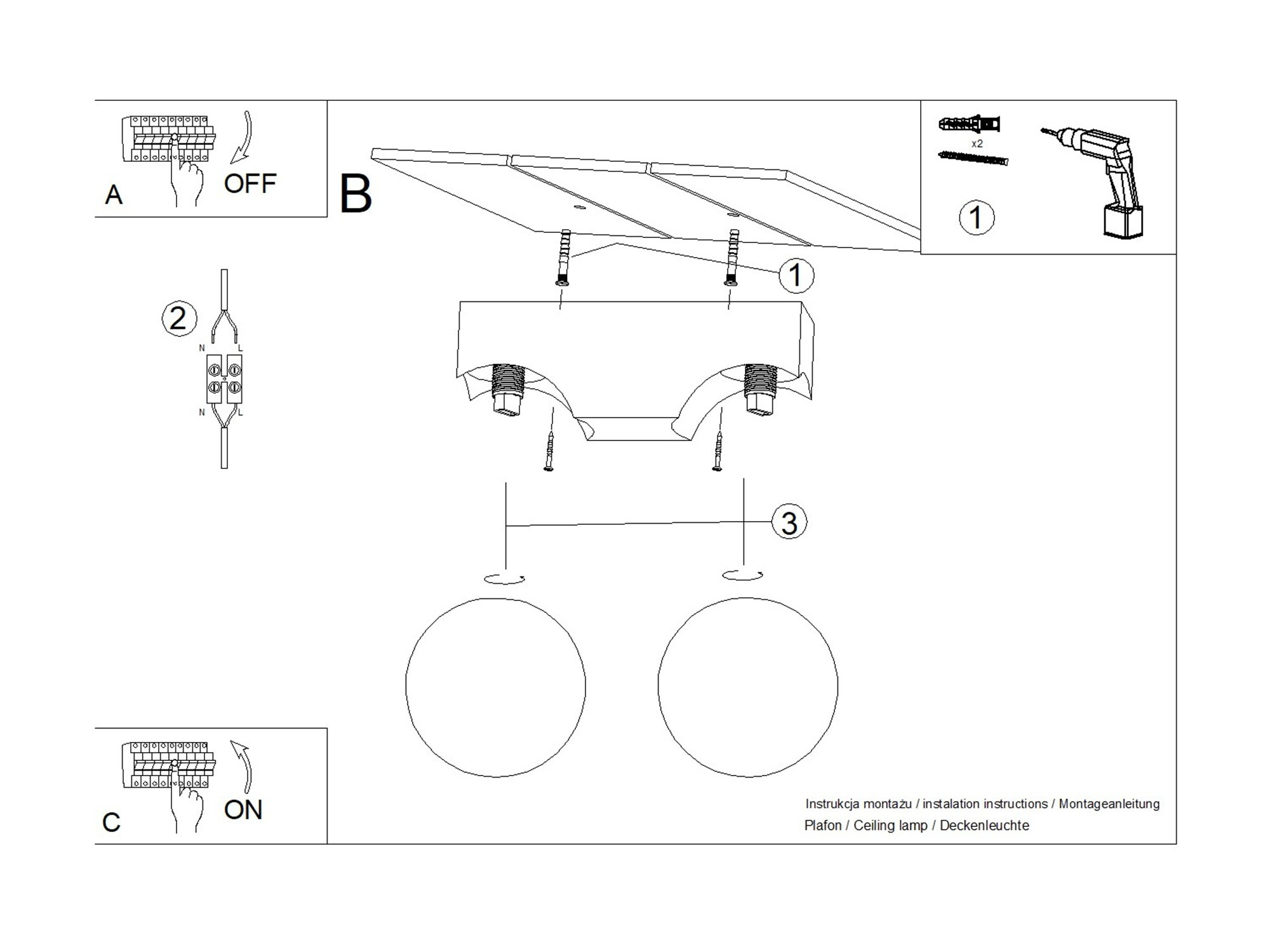 A
OFF

B

x2
1

1

2
N L
N L

3

C
ON

Instrukcja montażu / instalation instructions / Montageanleitung
Plafon / Ceiling lamp / Deckenleuchte