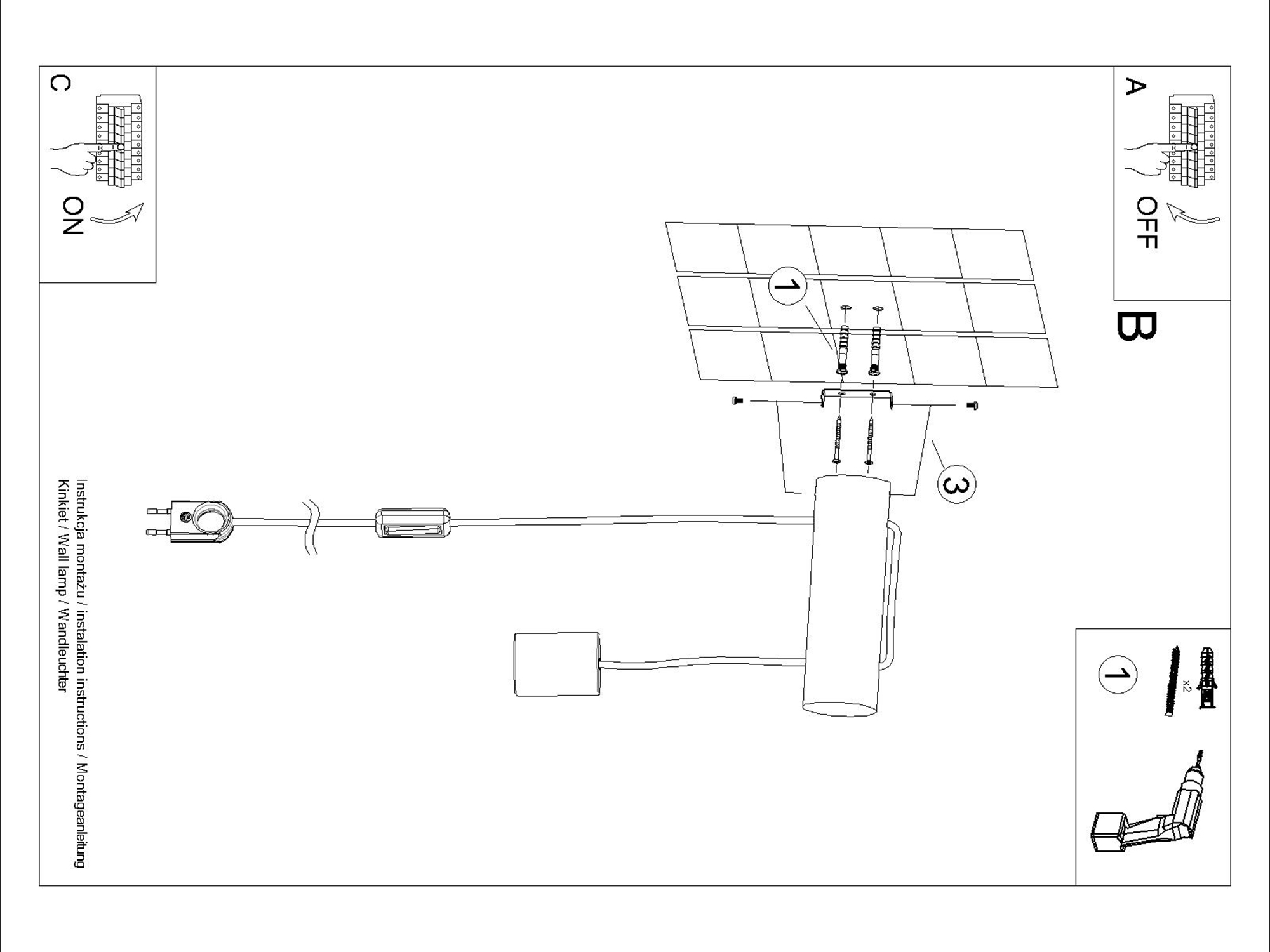 A

OFF

B

1

3

1

x2

C

ON

Instrukcja montażu / instalation instructions / Montageanleitung
Kinkiet / Wall lamp / Wandleuchter