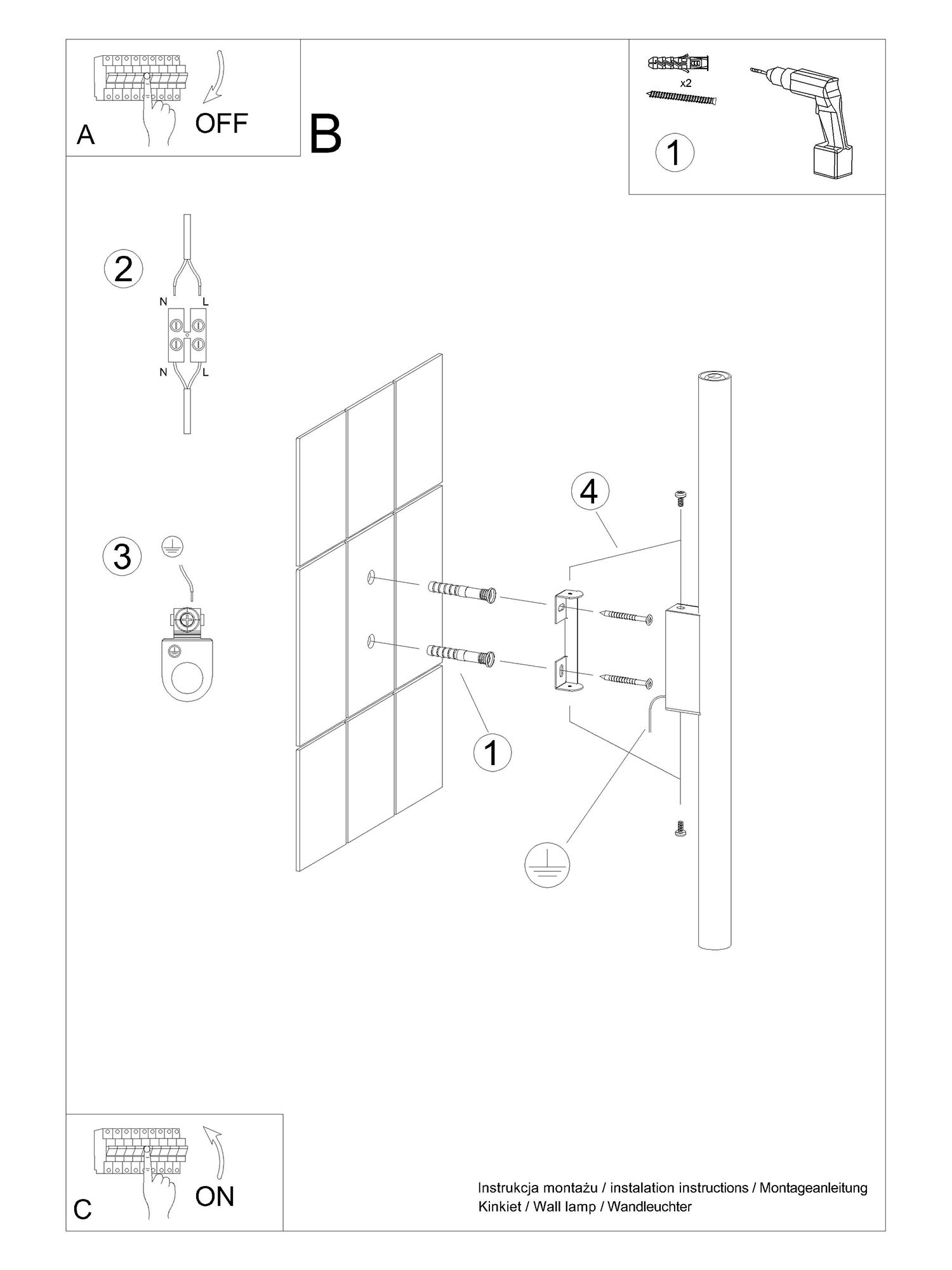 A

OFF

B

x2

1

2

N L

N L

3

4

1

C

ON

Instrukcja montażu / instalation instructions / Montageanleitung
Kinkiet / Wall lamp / Wandleuchter