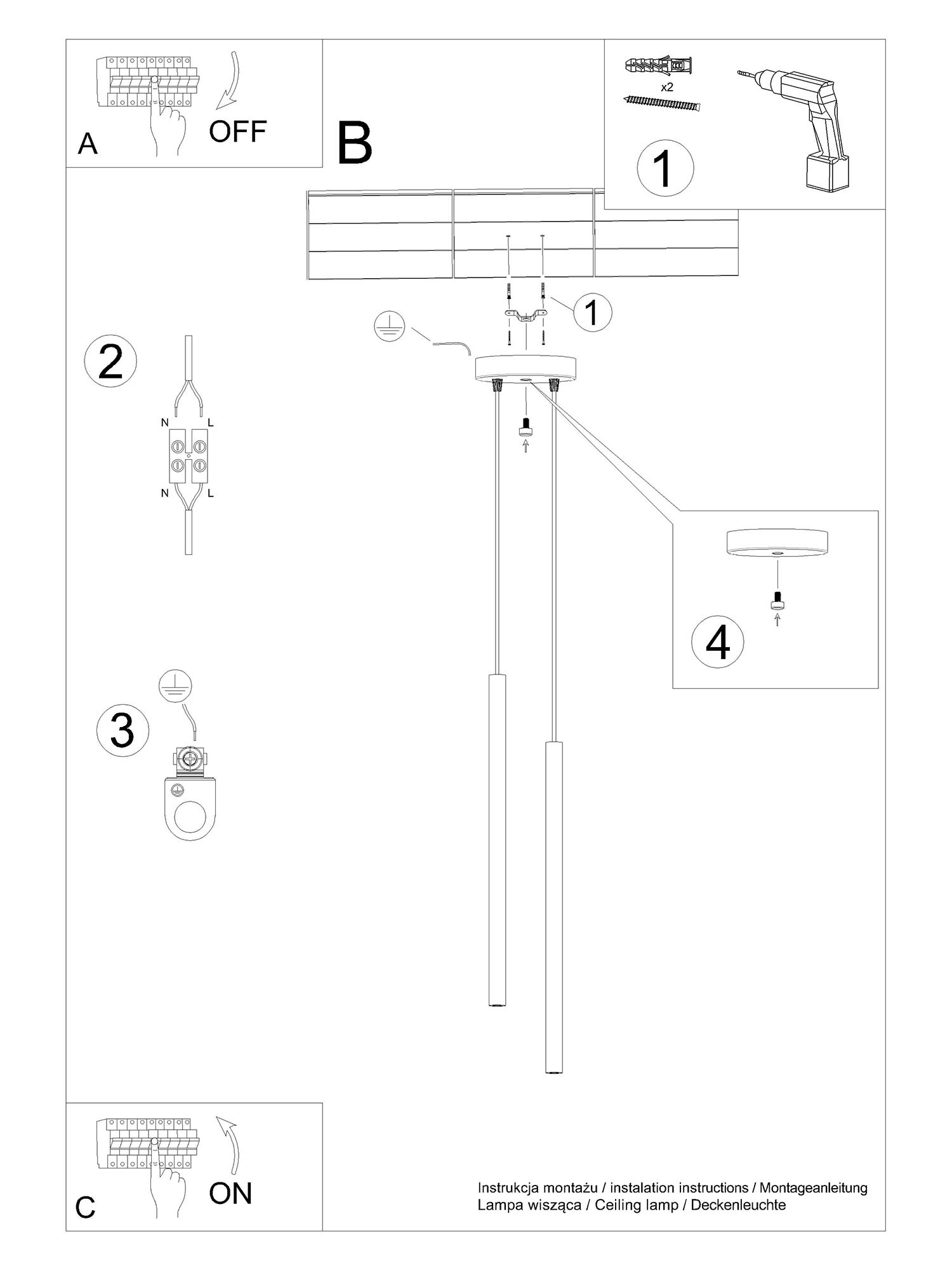 A
OFF

B

x2
1

1

2
N L
N L

3

4

C
ON

Instrukcja montażu / instalation instructions / Montageanleitung
Lampa wisząca / Ceiling lamp / Deckenleuchte