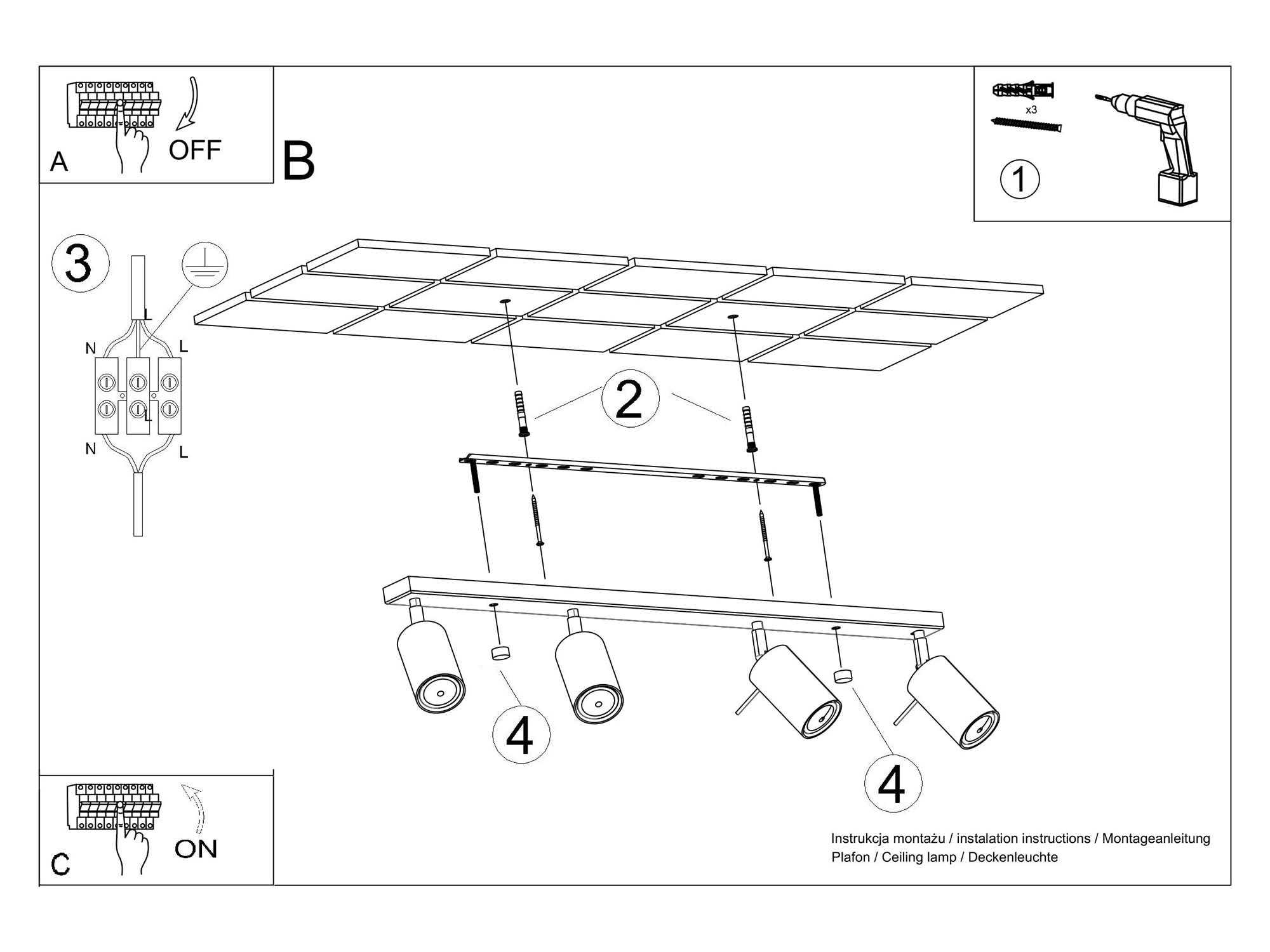 A
OFF

B

x3
1

3
L
N
L
L
N
L

2

4

4

C
ON

Instrukcja montażu / instalation instructions / Montageanleitung
Plafon / Ceiling lamp / Deckenleuchte