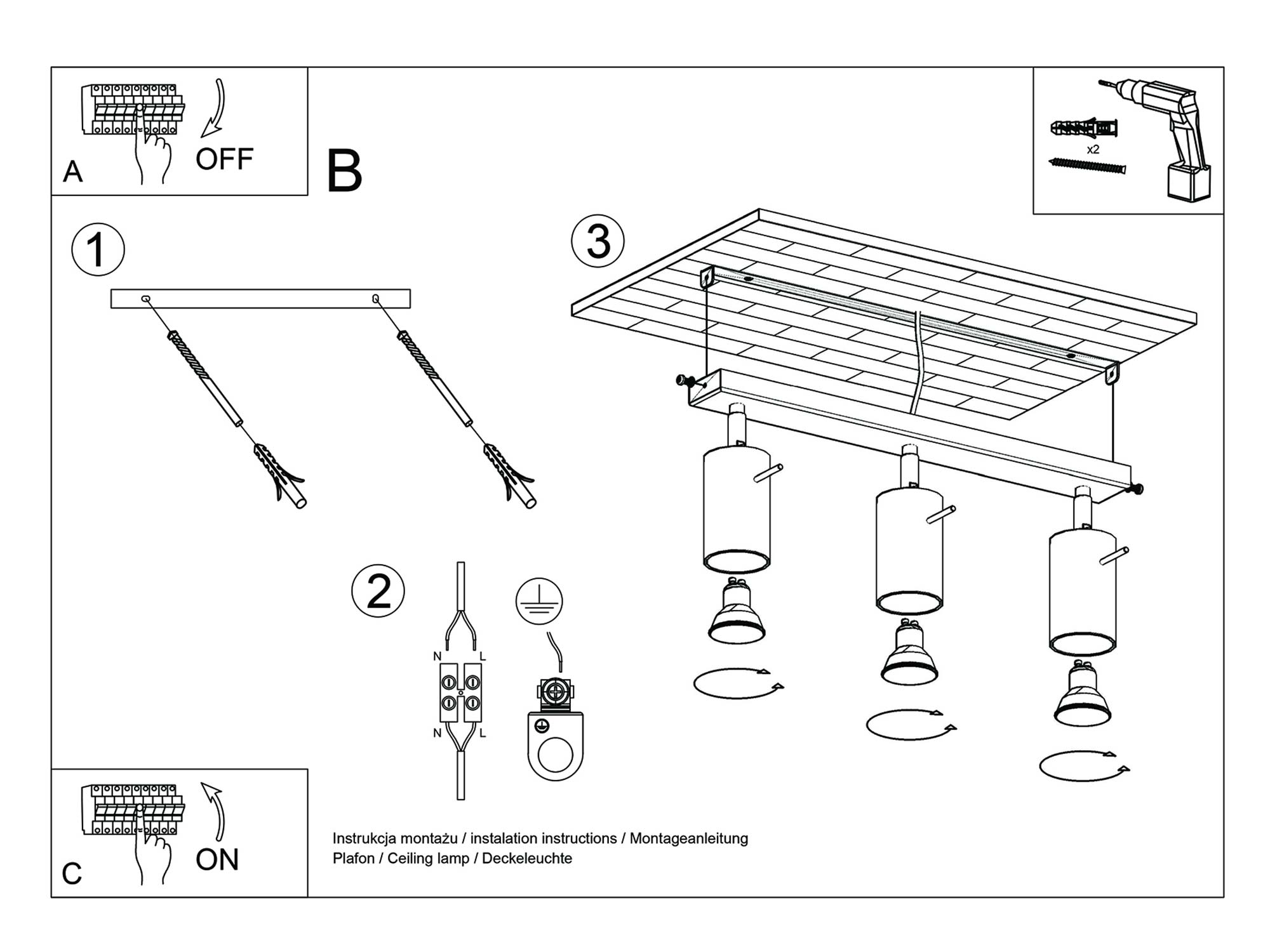 A

OFF

B

x2

1

3

2

N

L

N

L

C

ON

Instrukcja montażu / instalation instructions / Montageanleitung
Plafon / Ceiling lamp / Deckeleuchte