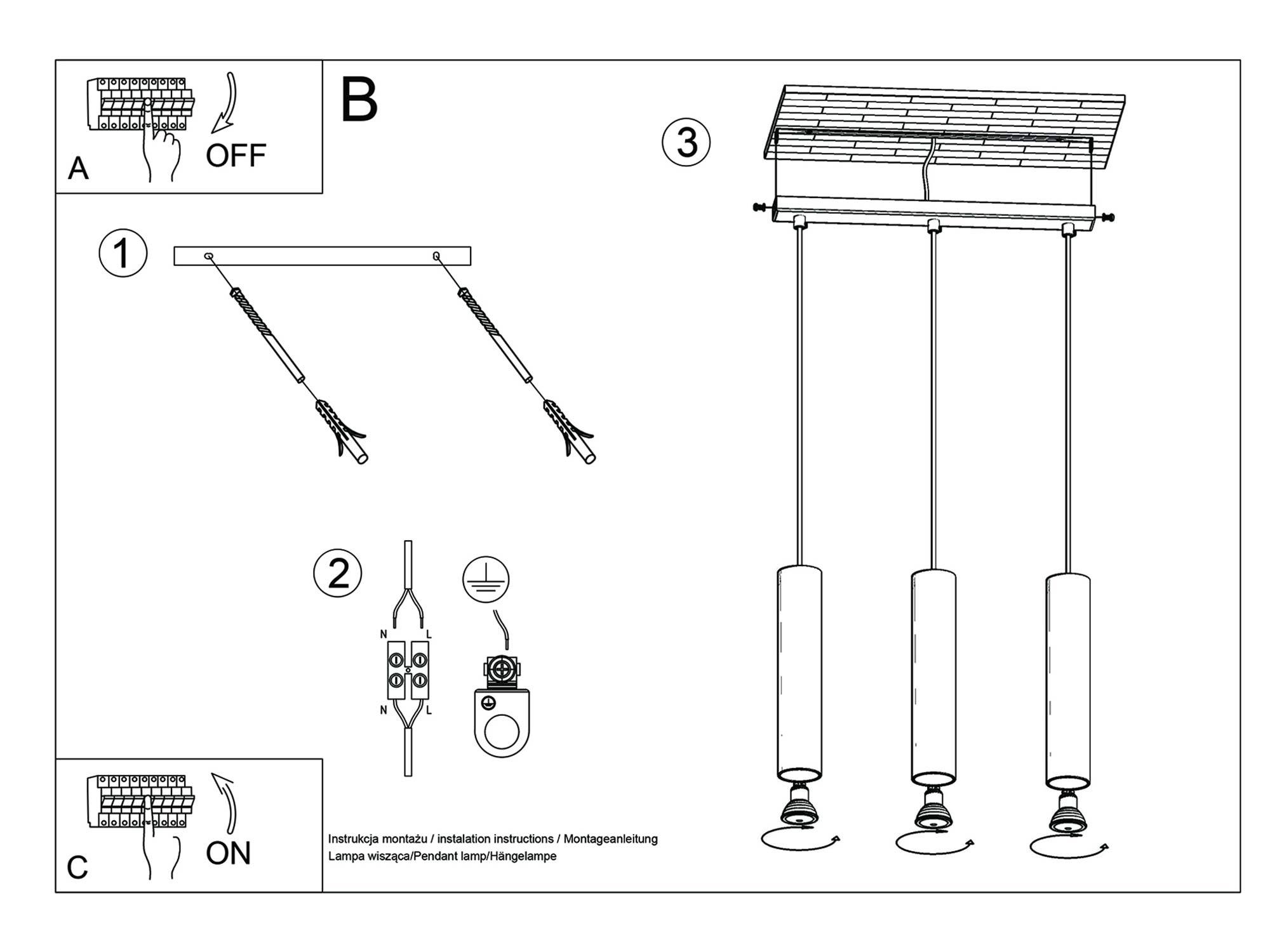 A
OFF

B

1

2

N L
N L

3

C
ON

Instrukcja montażu / instalation instructions / Montageanleitung
Lampa wisząca/Pendant lamp/Hängelampe