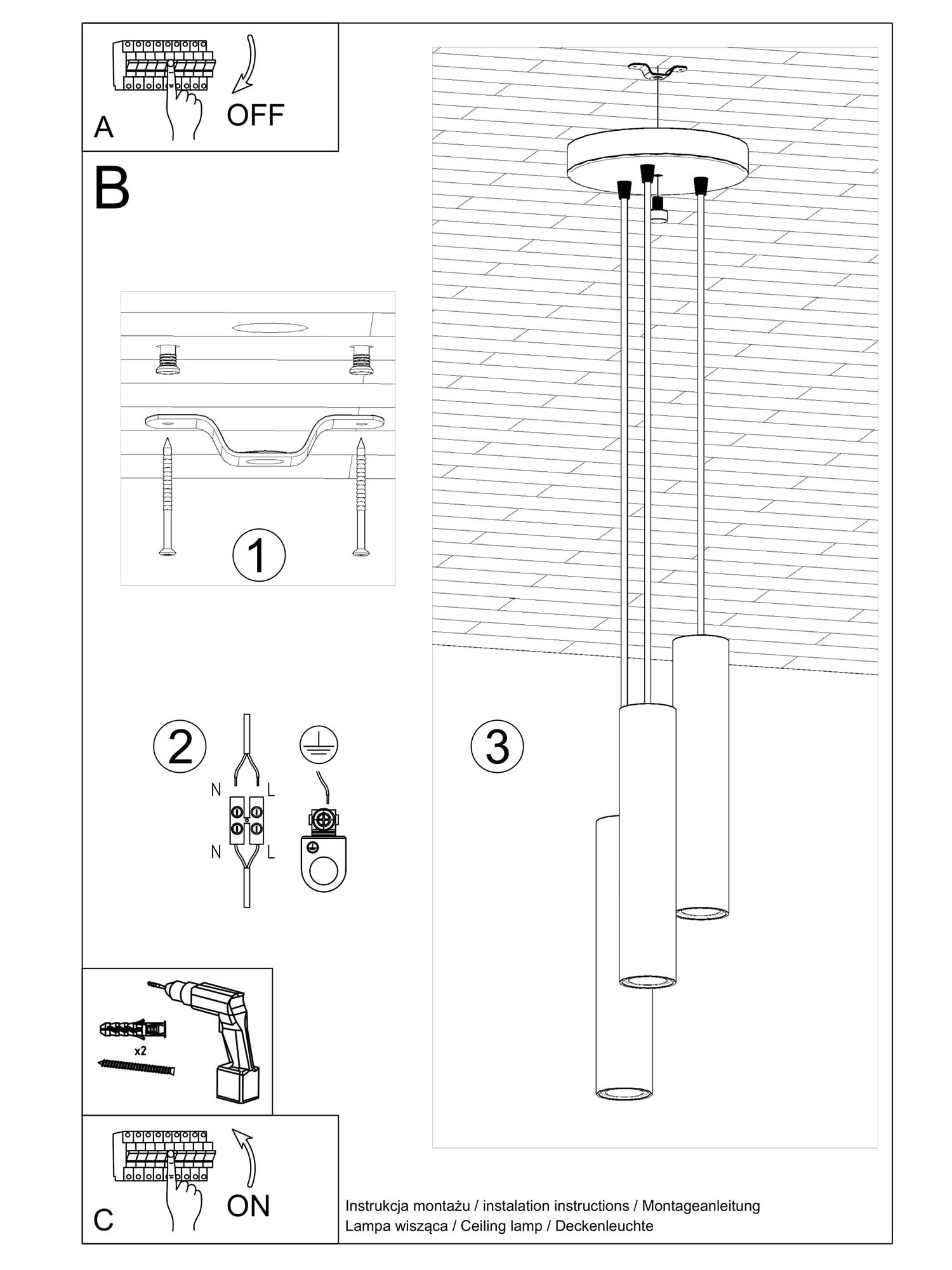 A
OFF

B

1

2
N L
N L

3

x2

C
ON

Instrukcja montażu / instalation instructions / Montageanleitung
Lampa wisząca / Ceiling lamp / Deckenleuchte