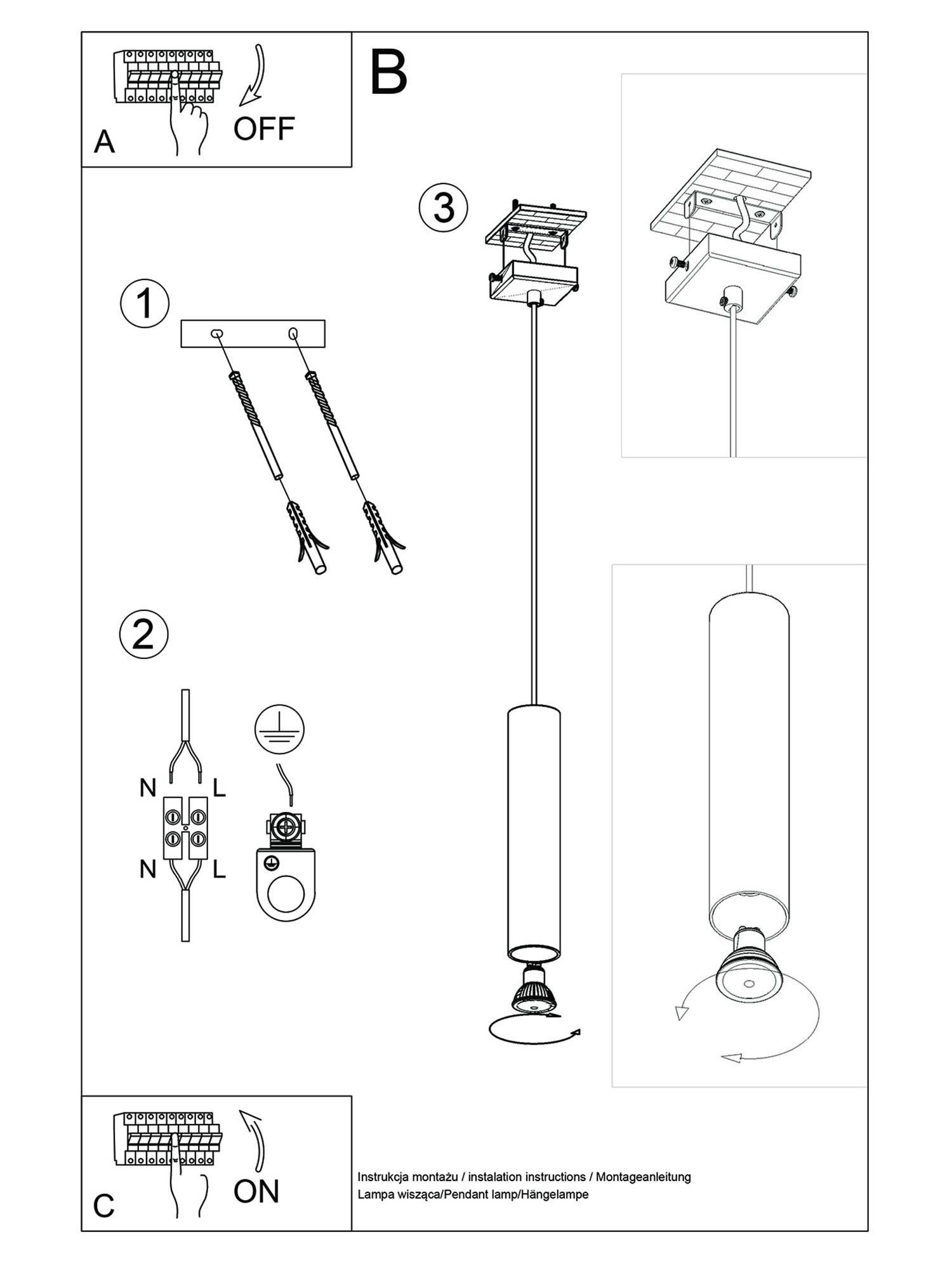 A

OFF

B

3

1

2

N L

N L

C

ON

Instrukcja montażu / instalation instructions / Montageanleitung
Lampa wisząca/Pendant lamp/Hängelampe