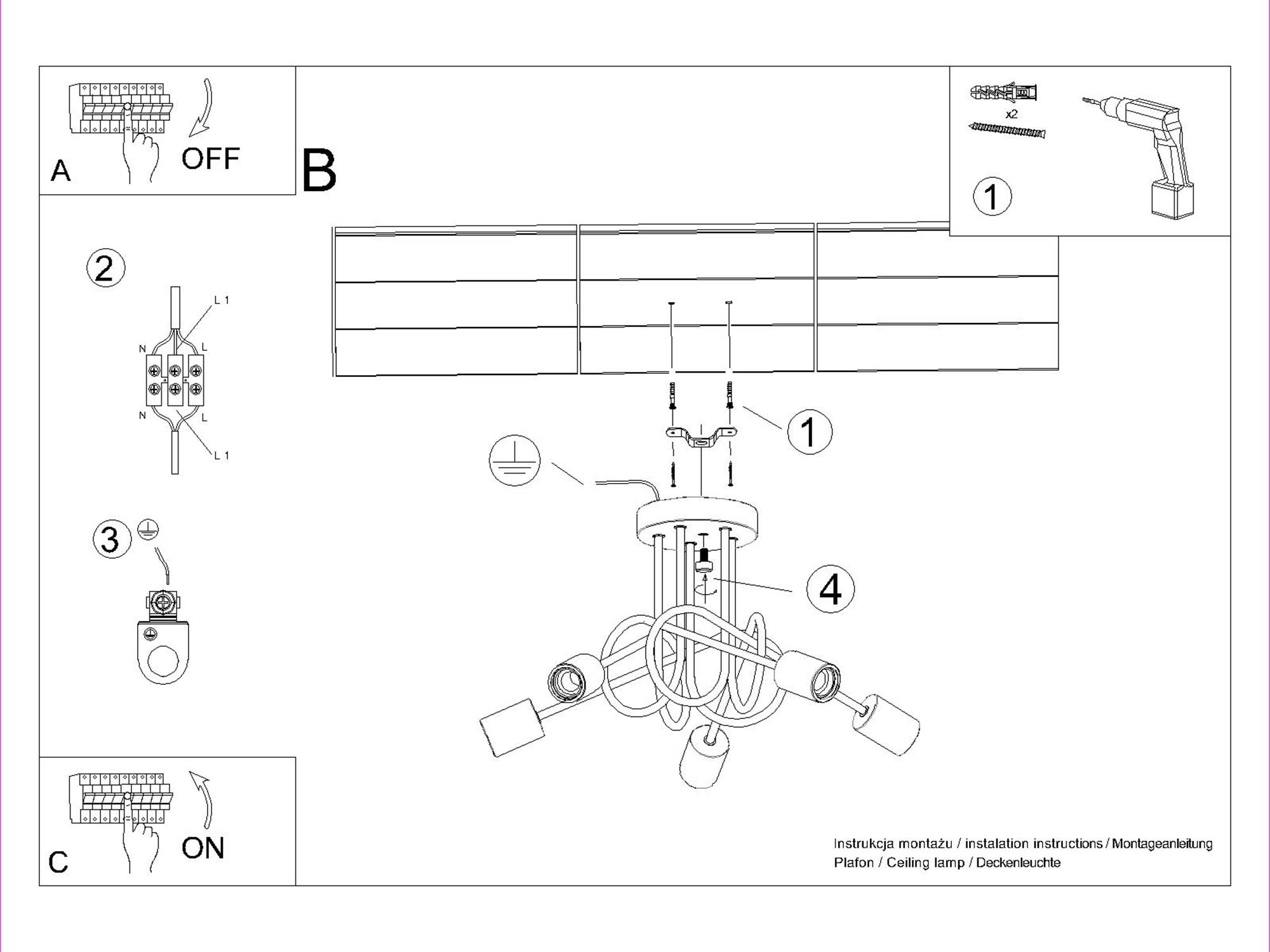 A
OFF

B

x2
1

2
L 1
N
L
N
L
L 1

3

1

4

C
ON

Instrukcja montażu / instalation instructions / Montageanleitung
Plafon / Ceiling lamp / Deckenleuchte