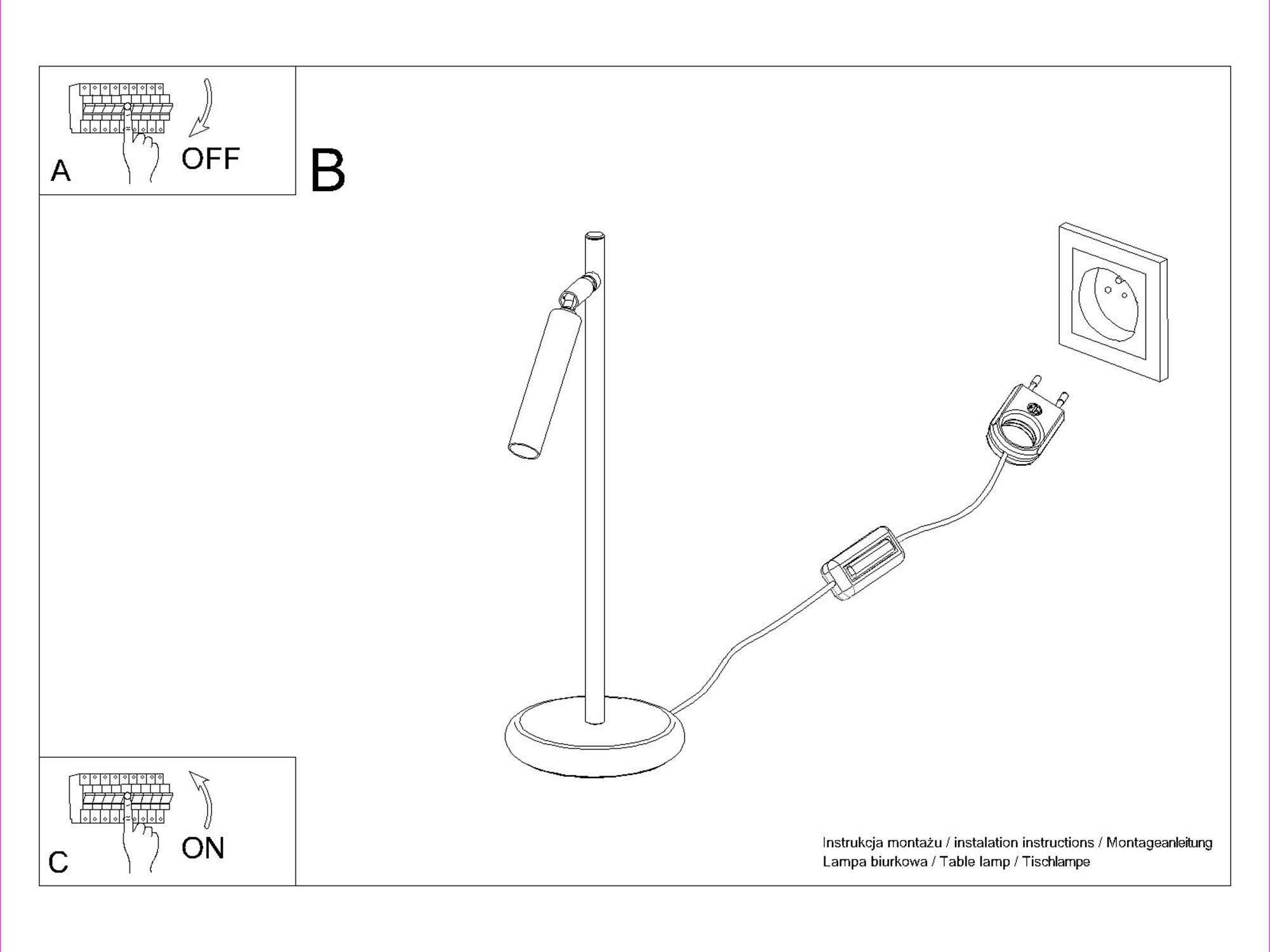 A
OFF

B

C
ON

Instrukcja montażu / instalation instructions / Montageanleitung
Lampa biurkowa / Table lamp / Tischlampe