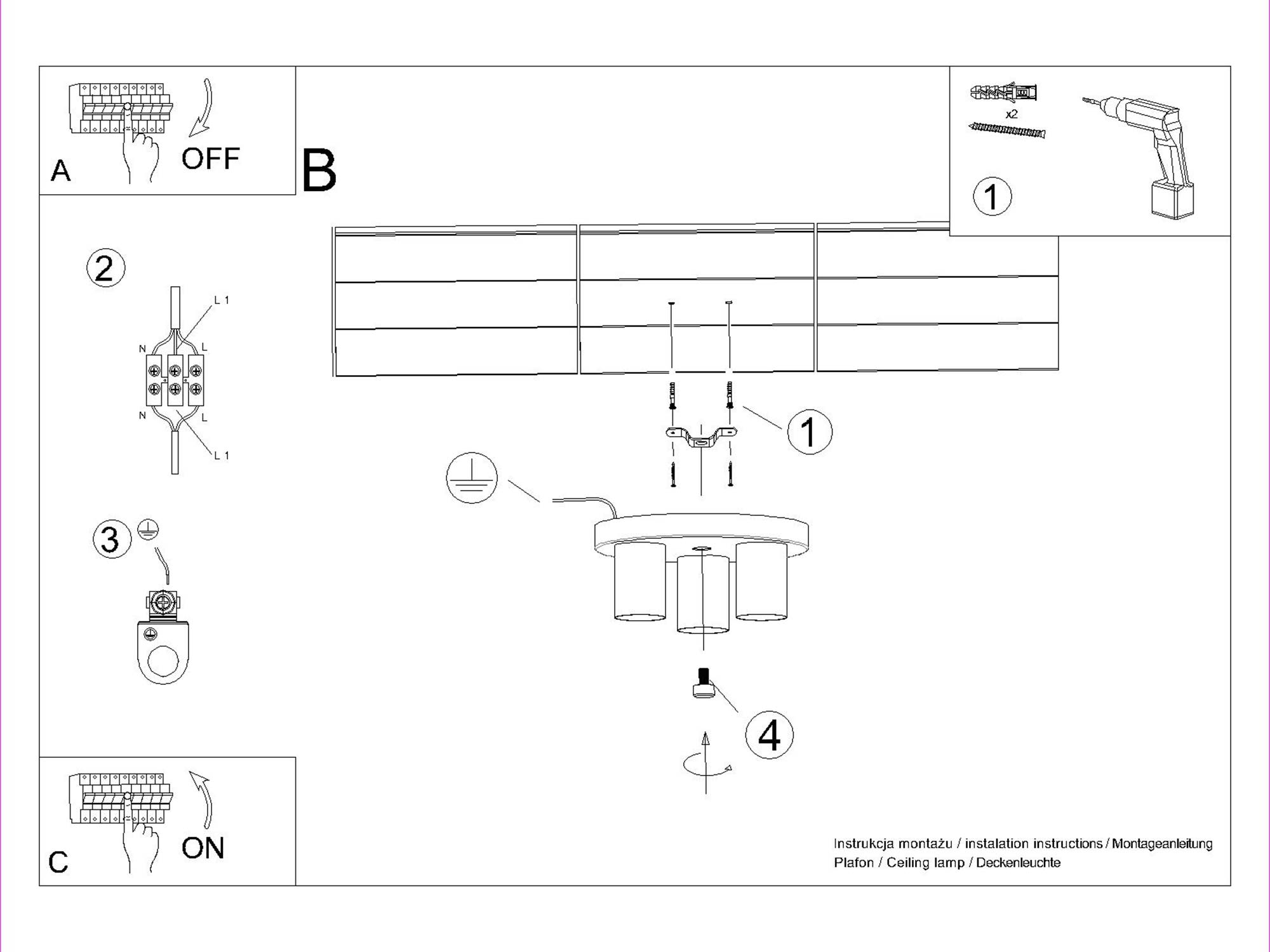 A
OFF

B

x2
1

2
L 1
N
L
N
L
L 1

3

1

4

C
ON

Instrukcja montażu / instalation instructions / Montageanleitung
Plafon / Ceiling lamp / Deckenleuchte