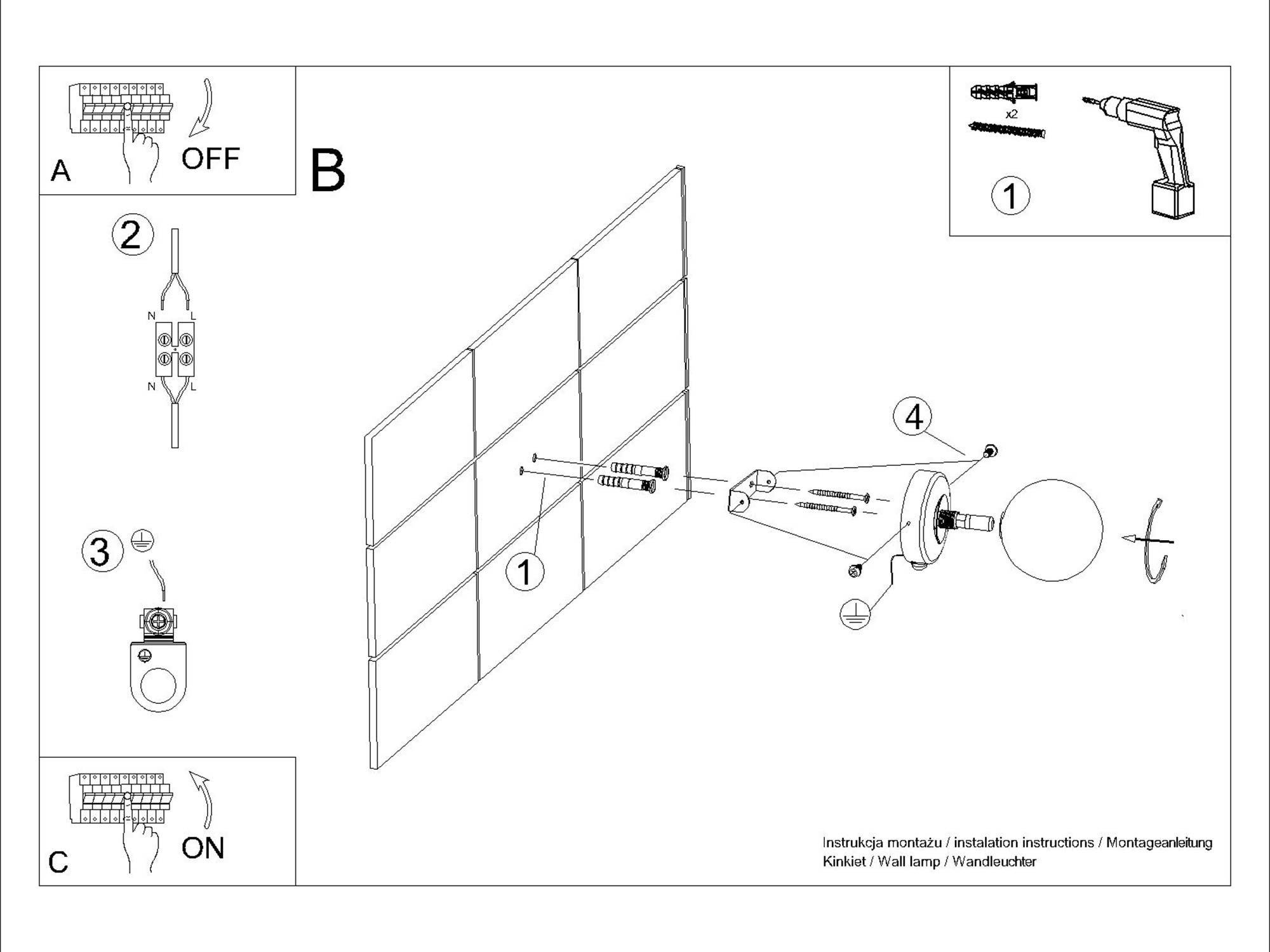 A OFF

B

x2

1

2

N L

N L

3

4

1

C ON

Instrukcja montażu / instalation instructions / Montageanleitung
Kinkiet / Wall lamp / Wandleuchter