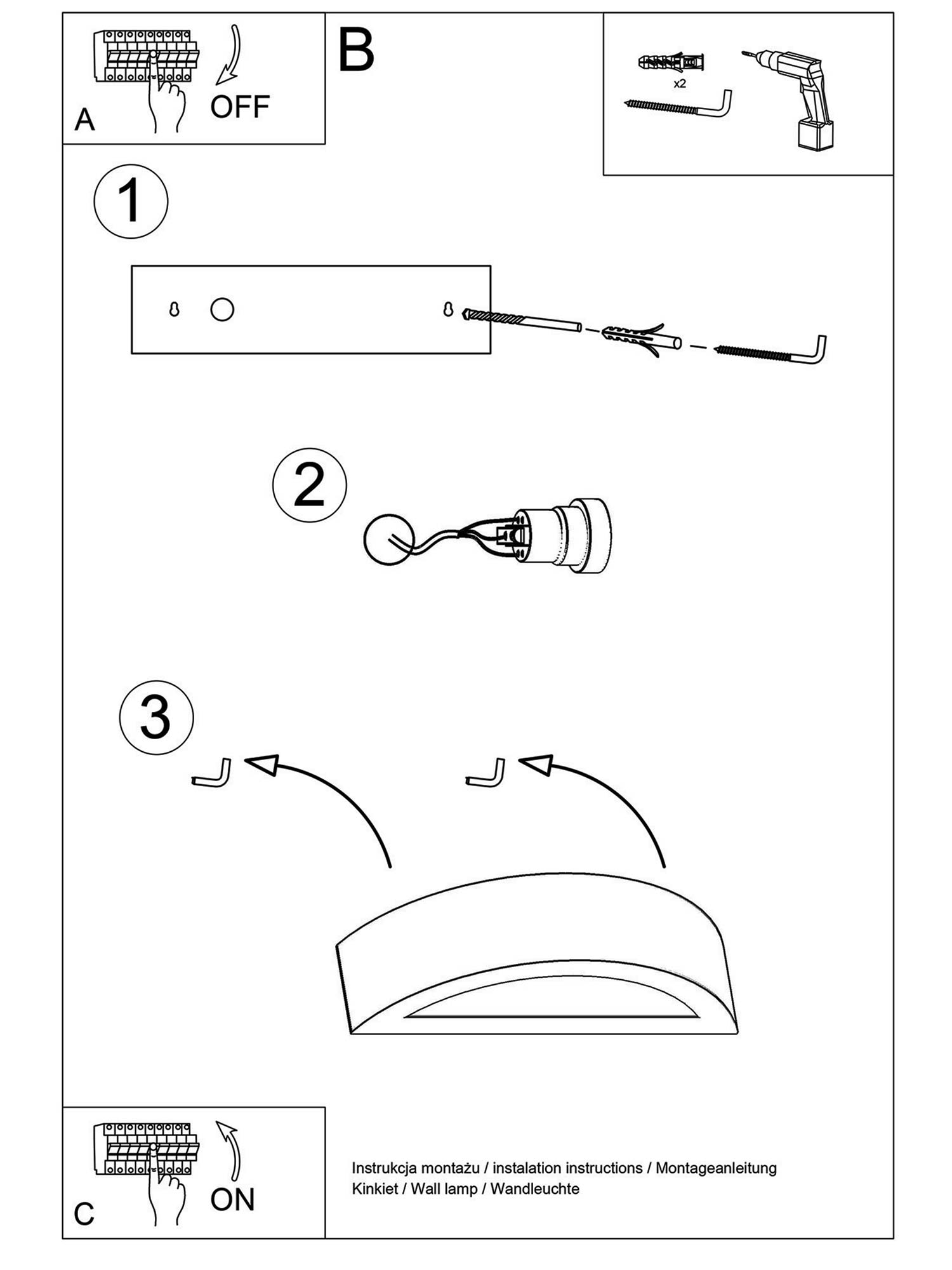 A

OFF

B

x2

1

2

3

C

ON

Instrukcja montażu / instalation instructions / Montageanleitung
Kinkiet / Wall lamp / Wandleuchte