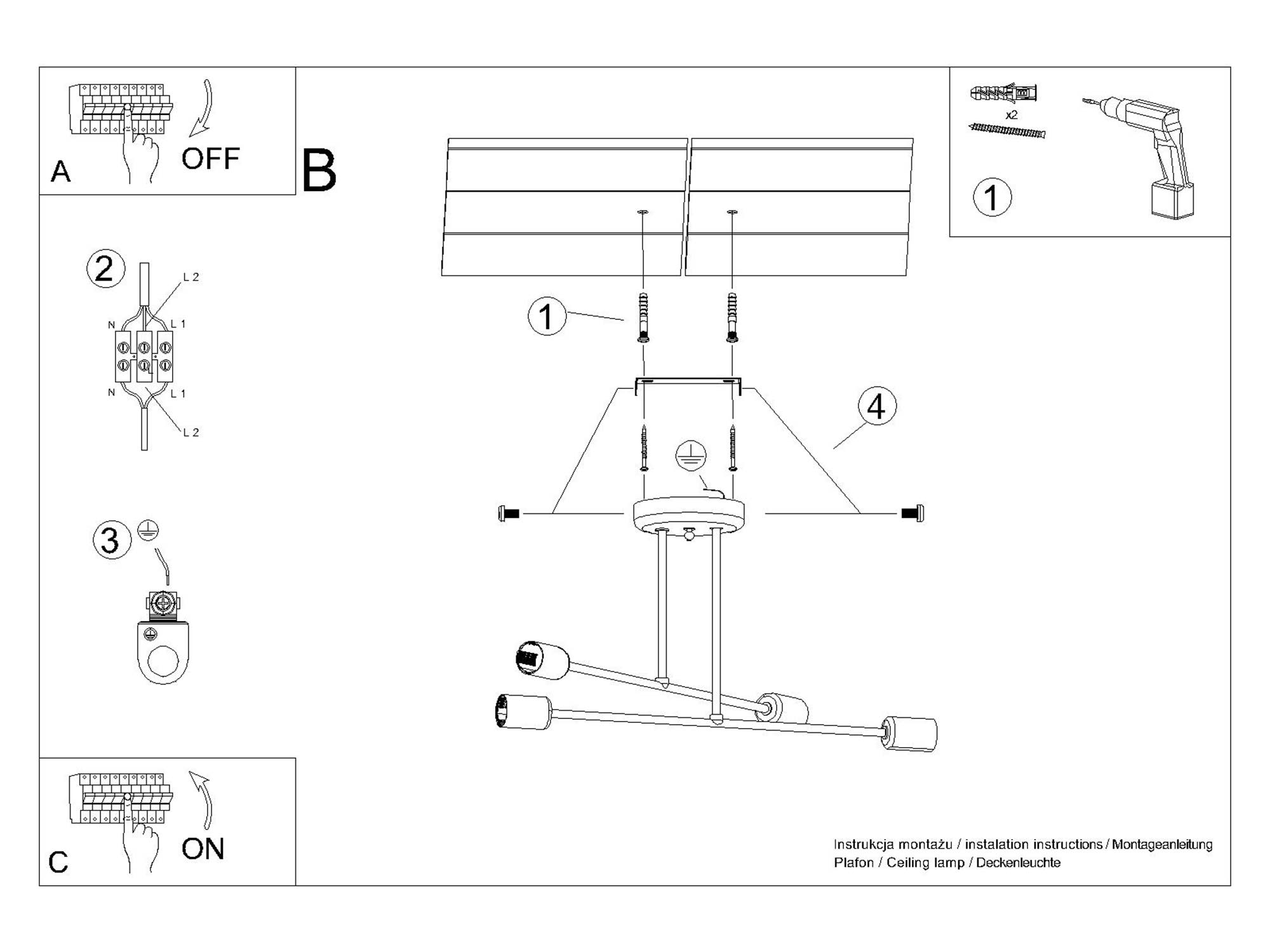 A
OFF

B

x2
1

2
L 2
N
L 1
N
L 1
L 2

1

4

3

C
ON

Instrukcja montażu / instalation instructions / Montageanleitung
Plafon / Ceiling lamp / Deckenleuchte