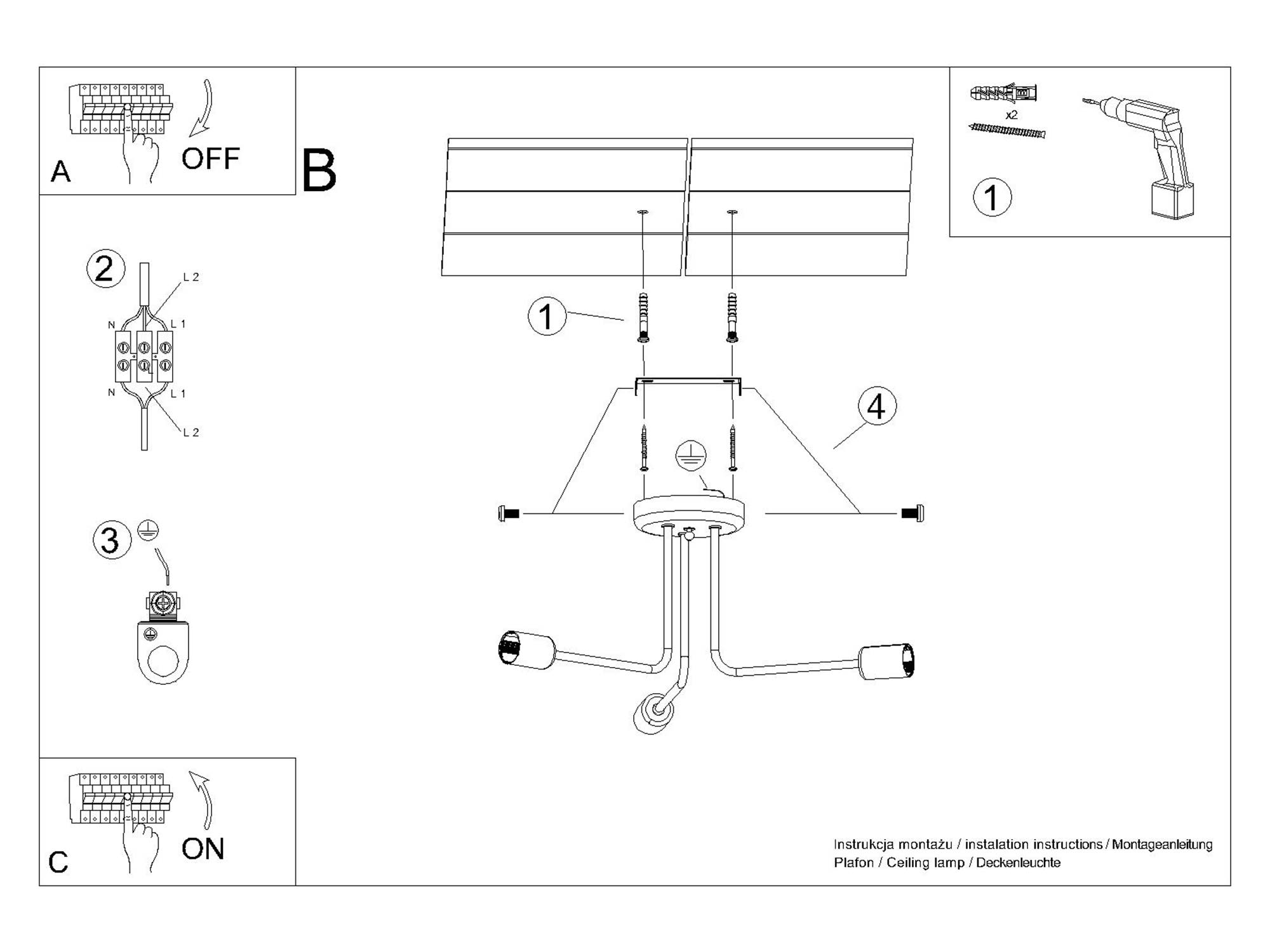 A
OFF

B

x2
1

2
L 2
N
L 1
N
L 1
L 2

1

4

3

C
ON

Instrukcja montażu / instalation instructions / Montageanleitung
Plafon / Ceiling lamp / Deckenleuchte