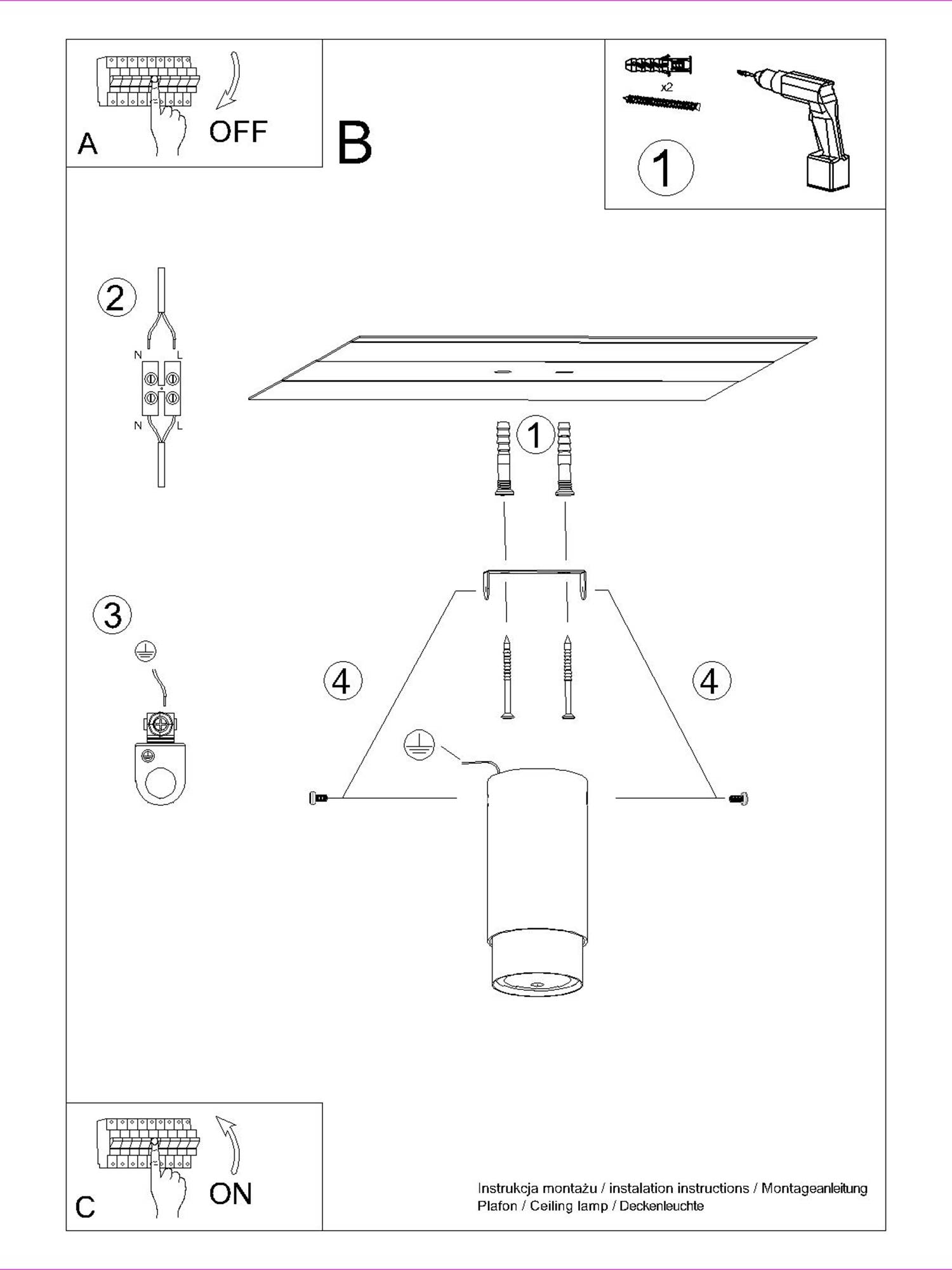 A
OFF

B

x2
1

2
N L
N L

1

3

4

4

C
ON

Instrukcja montażu / instalation instructions / Montageanleitung
Plafon / Ceiling lamp / Deckenleuchte