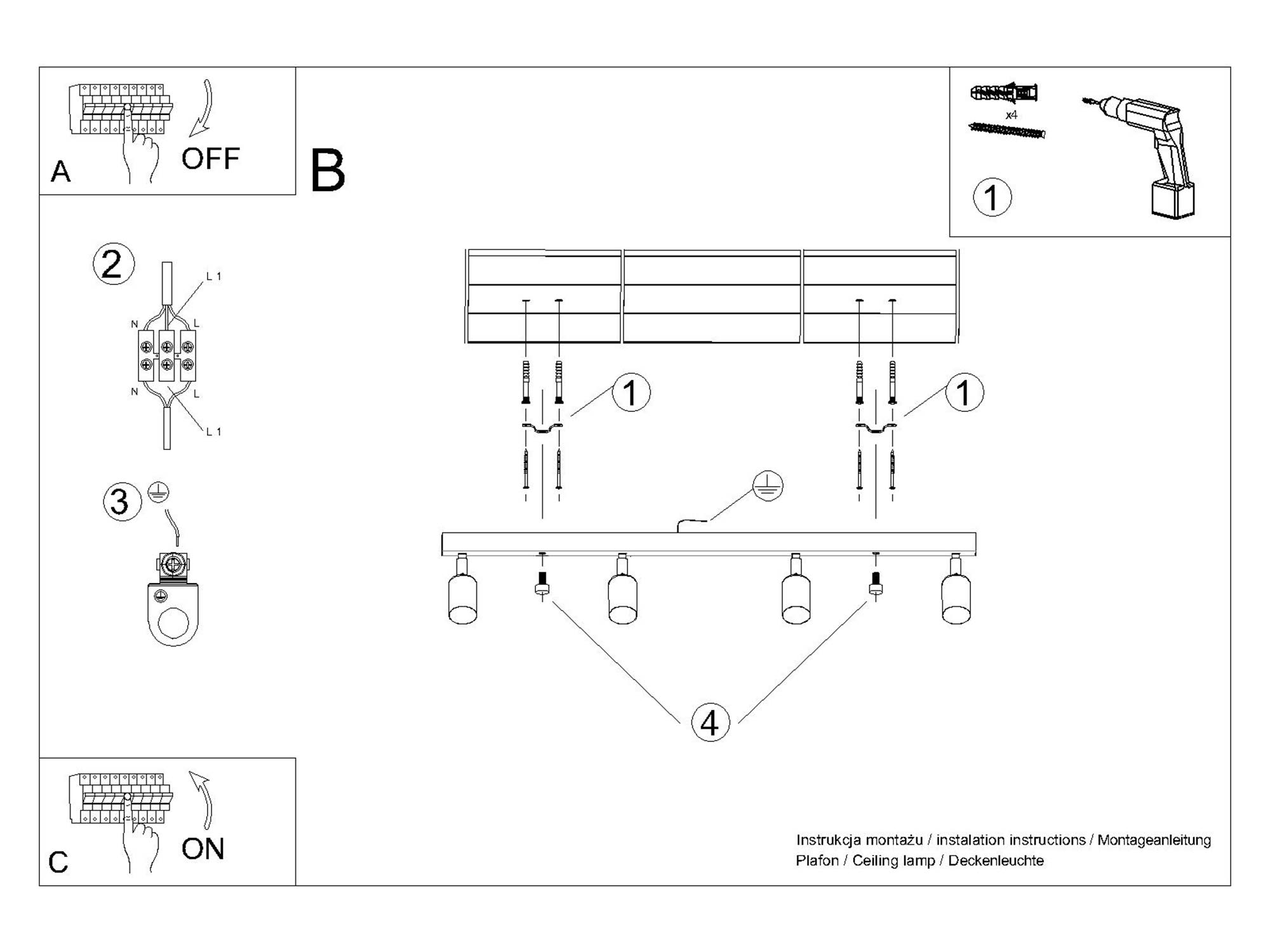 A
OFF

B

x4
1

2
L 1
N
L
N
L
L 1

3

1
1

4

C
ON

Instrukcja montażu / instalation instructions / Montageanleitung
Plafon / Ceiling lamp / Deckenleuchte