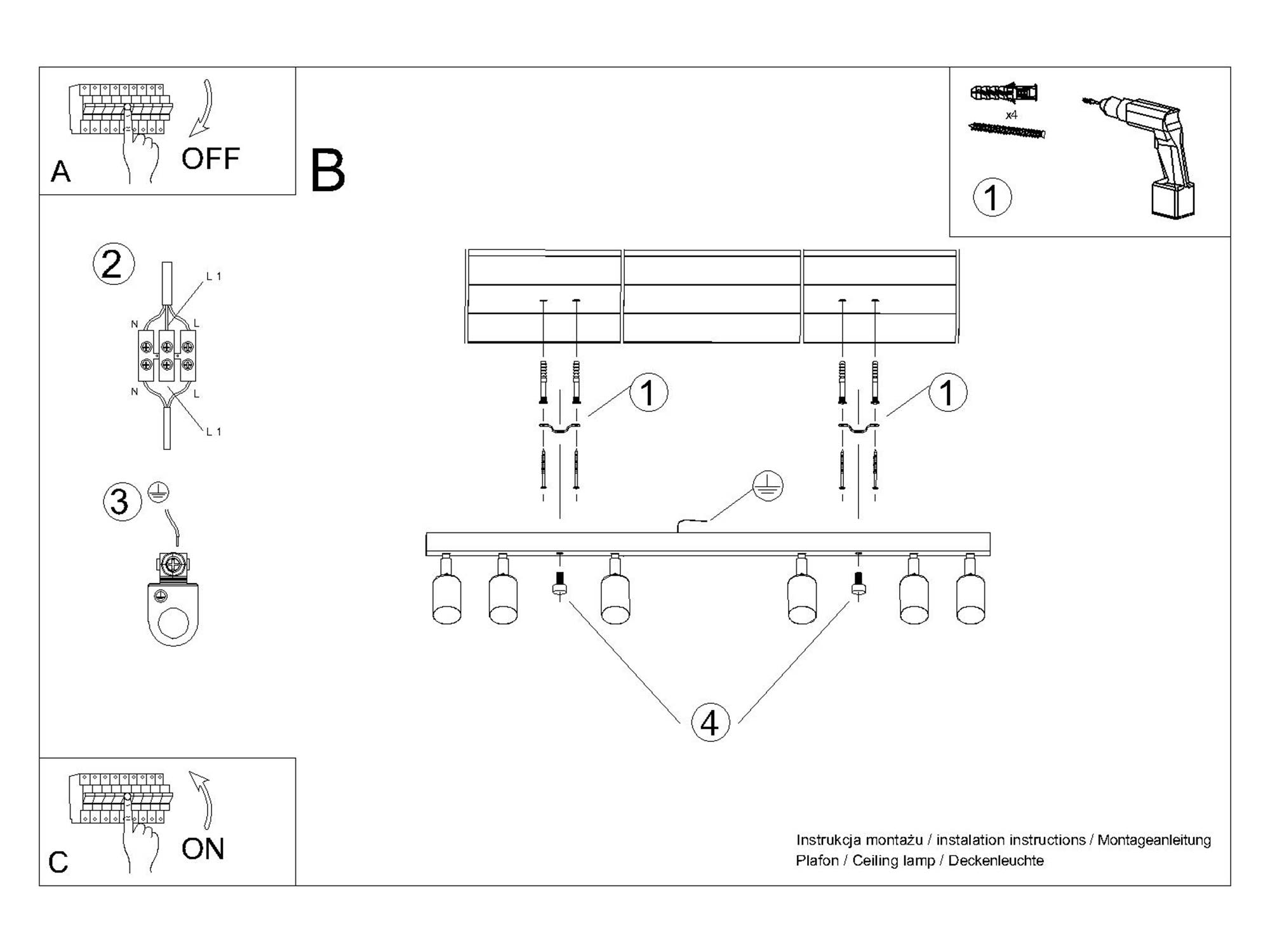 A
OFF

B

x4
1

2
L 1
N
L
N
L
L 1

3

1
1

4

C
ON

Instrukcja montażu / instalation instructions / Montageanleitung
Plafon / Ceiling lamp / Deckenleuchte