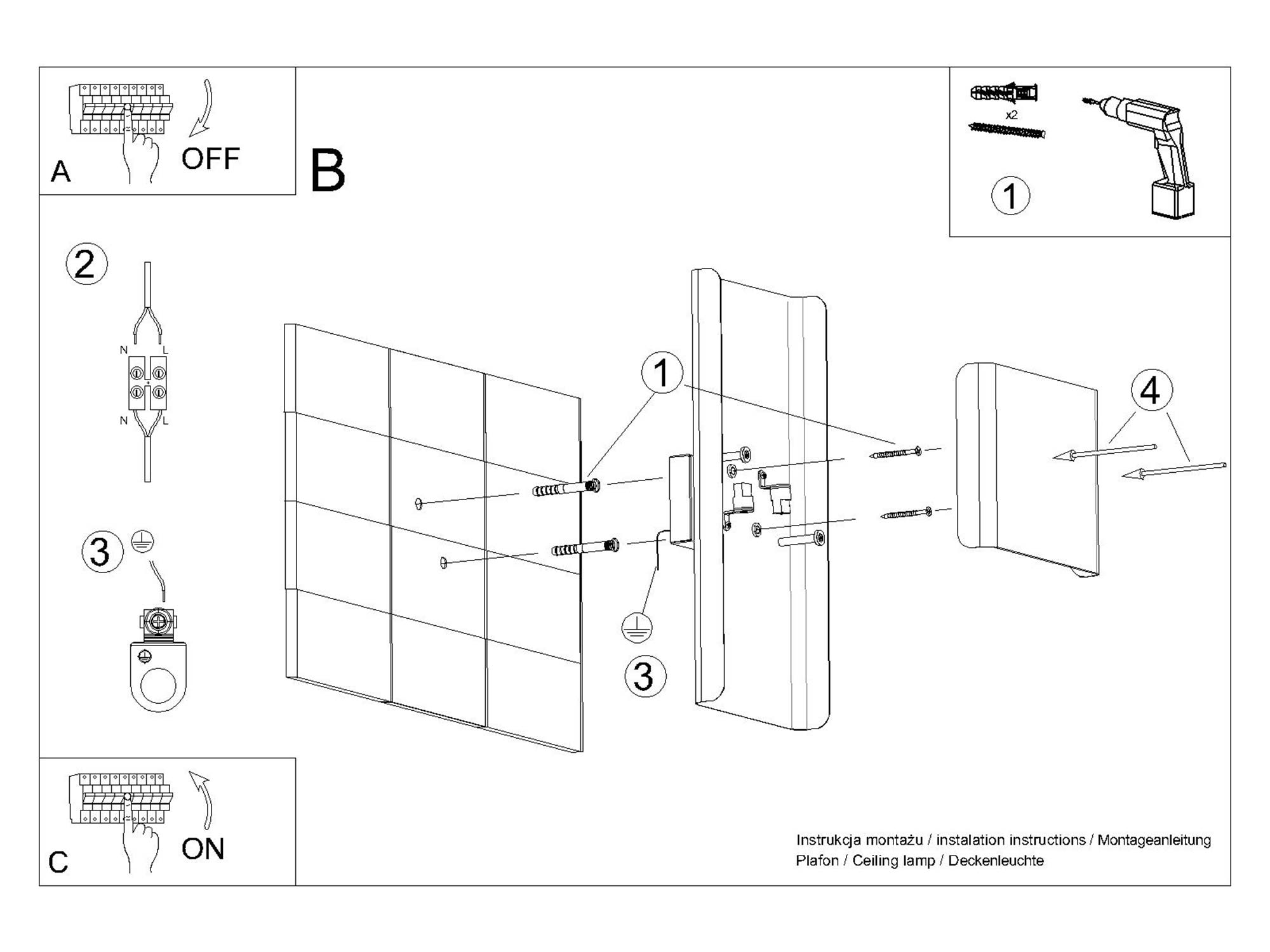 A
OFF

B

x2
1

2
N L
N L

3

1

4

3

C
ON

Instrukcja montażu / instalation instructions / Montageanleitung
Plafon / Ceiling lamp / Deckenleuchte