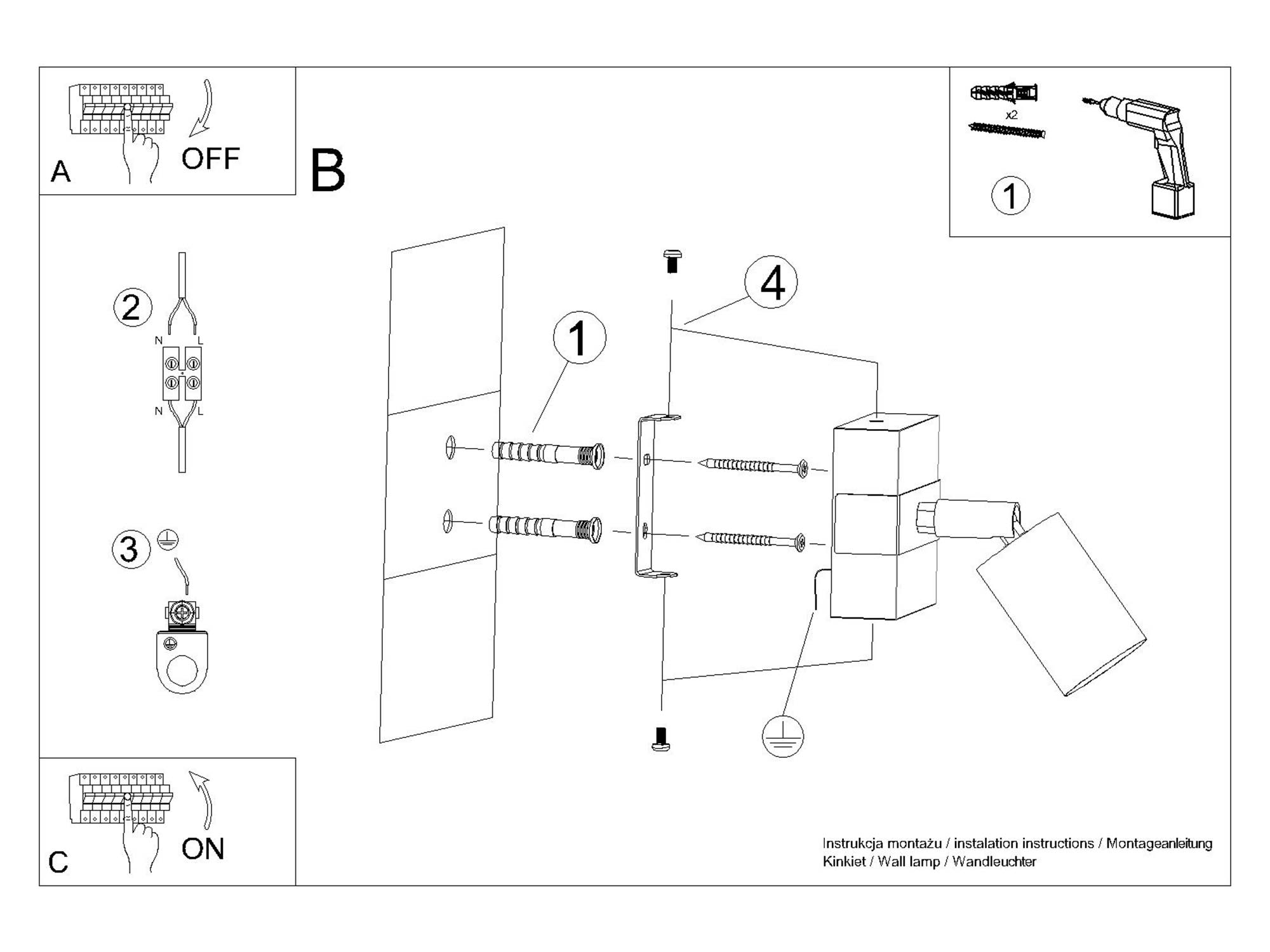 A

OFF

B

x2

1

2

N L

N L

3

1

4

C

ON

Instrukcja montażu / instalation instructions / Montageanleitung
Kinkiet / Wall lamp / Wandleuchter