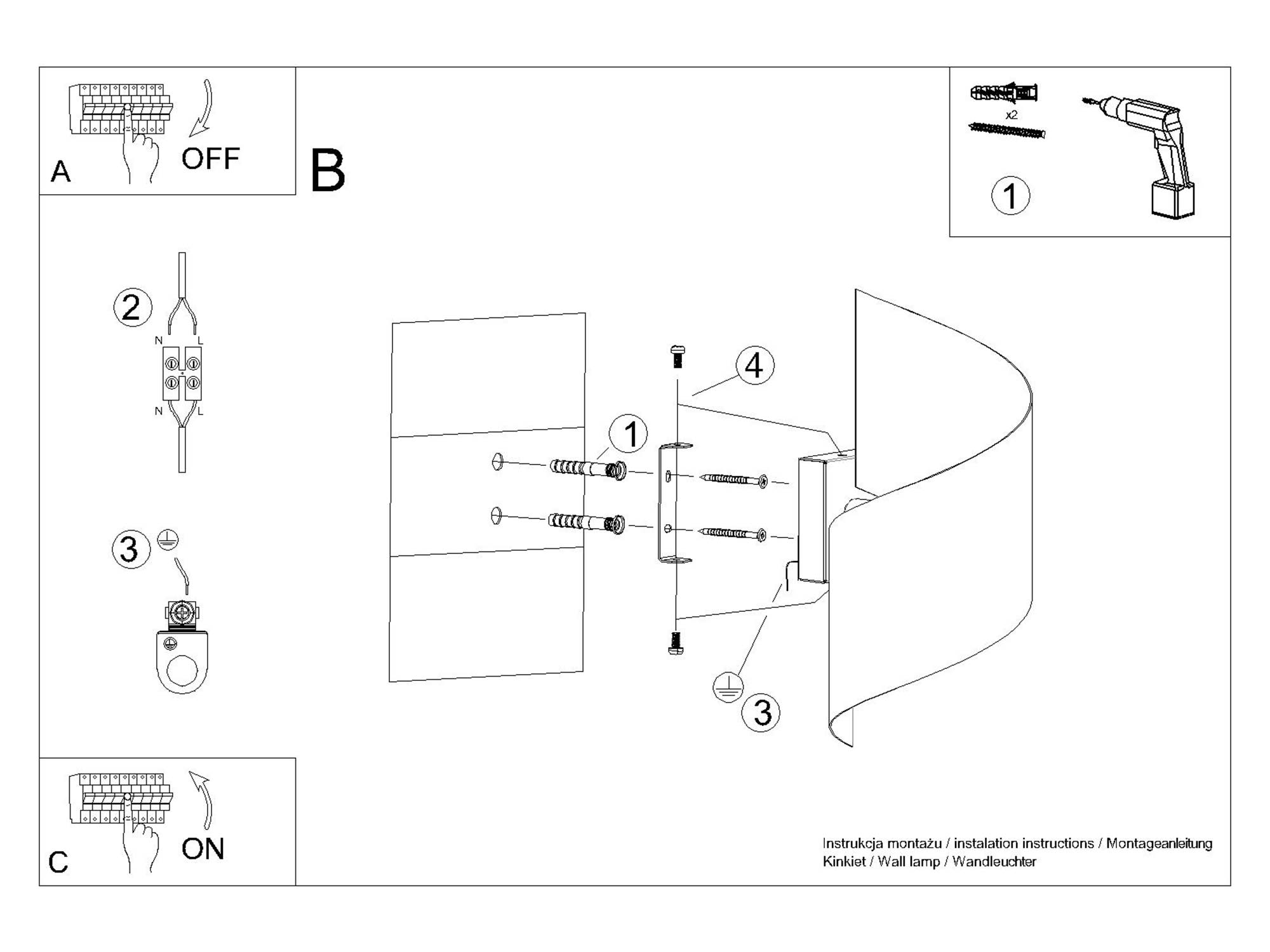 A OFF

B

x2

1

2

N L

N L

3

4

1

3

C ON

Instrukcja montażu / instalation instructions / Montageanleitung
Kinkiet / Wall lamp / Wandleuchter