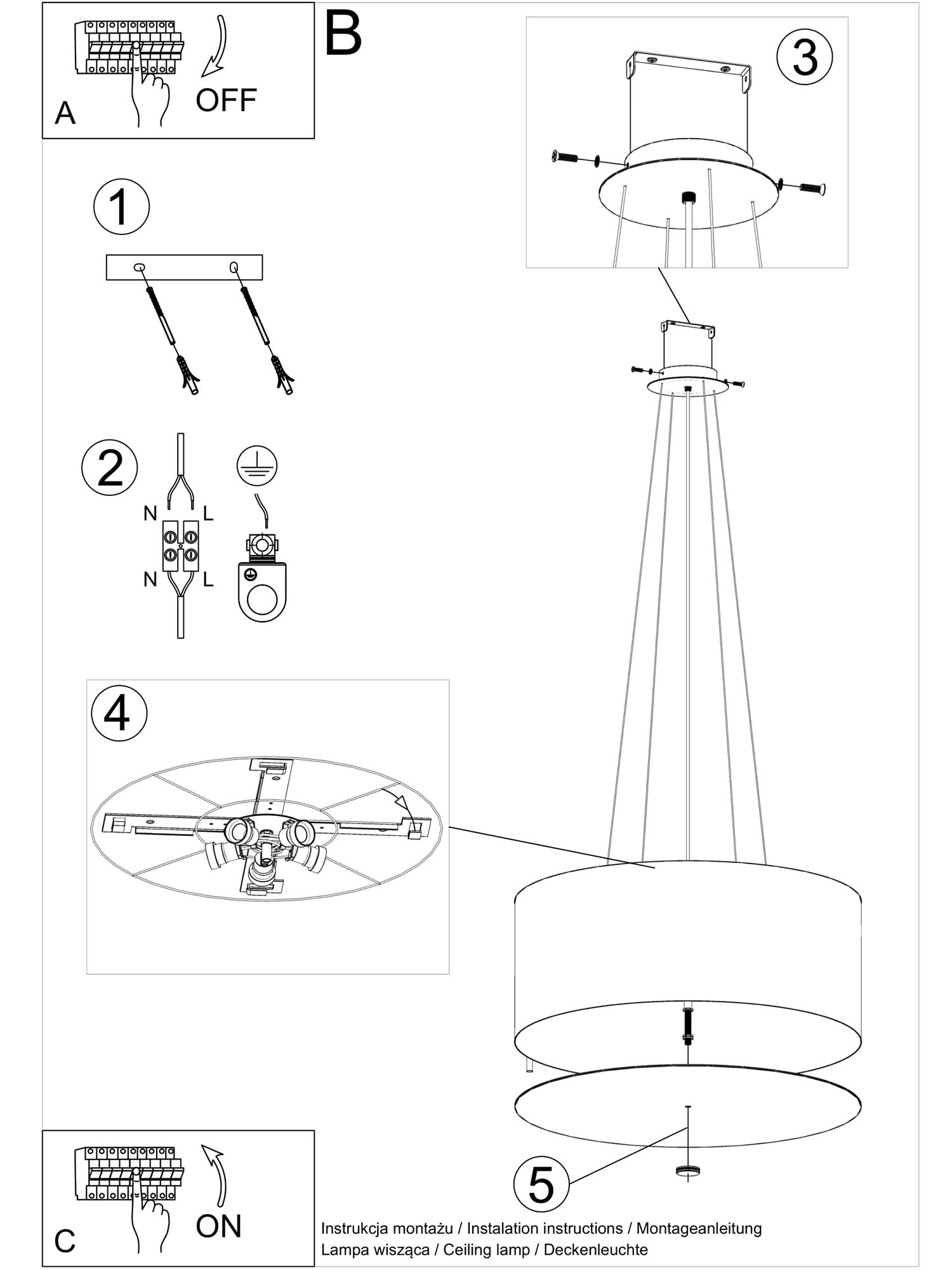 A
OFF

B

3

1

2

N L
N L

4

5

C
ON

Instrukcja montażu / Instalation instructions / Montageanleitung
Lampa wisząca / Ceiling lamp / Deckenleuchte