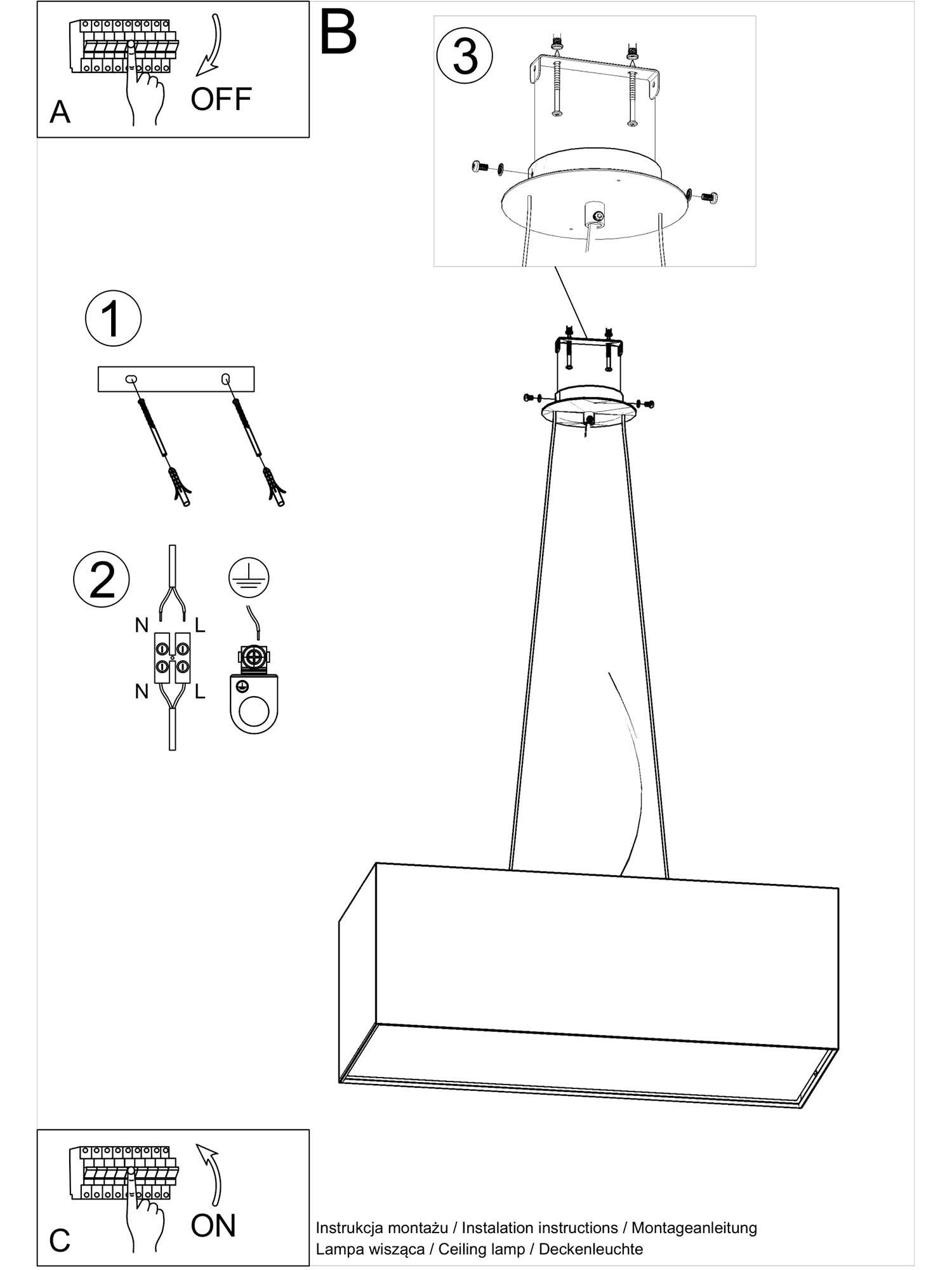 A
OFF

B

3

1

2

N L

N L

C
ON

Instrukcja montażu / Instalation instructions / Montageanleitung
Lampa wisząca / Ceiling lamp / Deckenleuchte