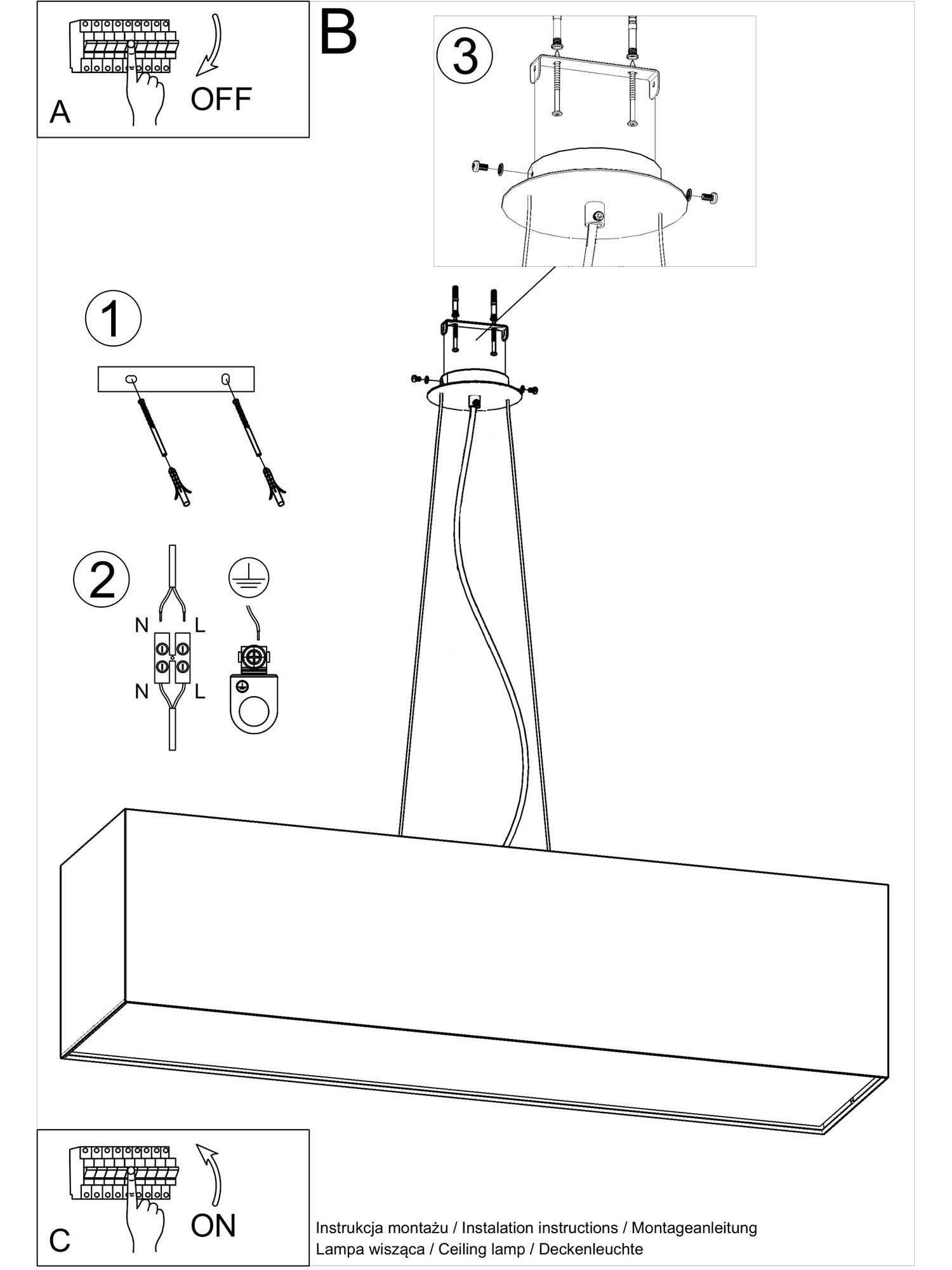 A
OFF

B

3

1

2

N L
N L

C
ON

Instrukcja montażu / Instalation instructions / Montageanleitung
Lampa wisząca / Ceiling lamp / Deckenleuchte