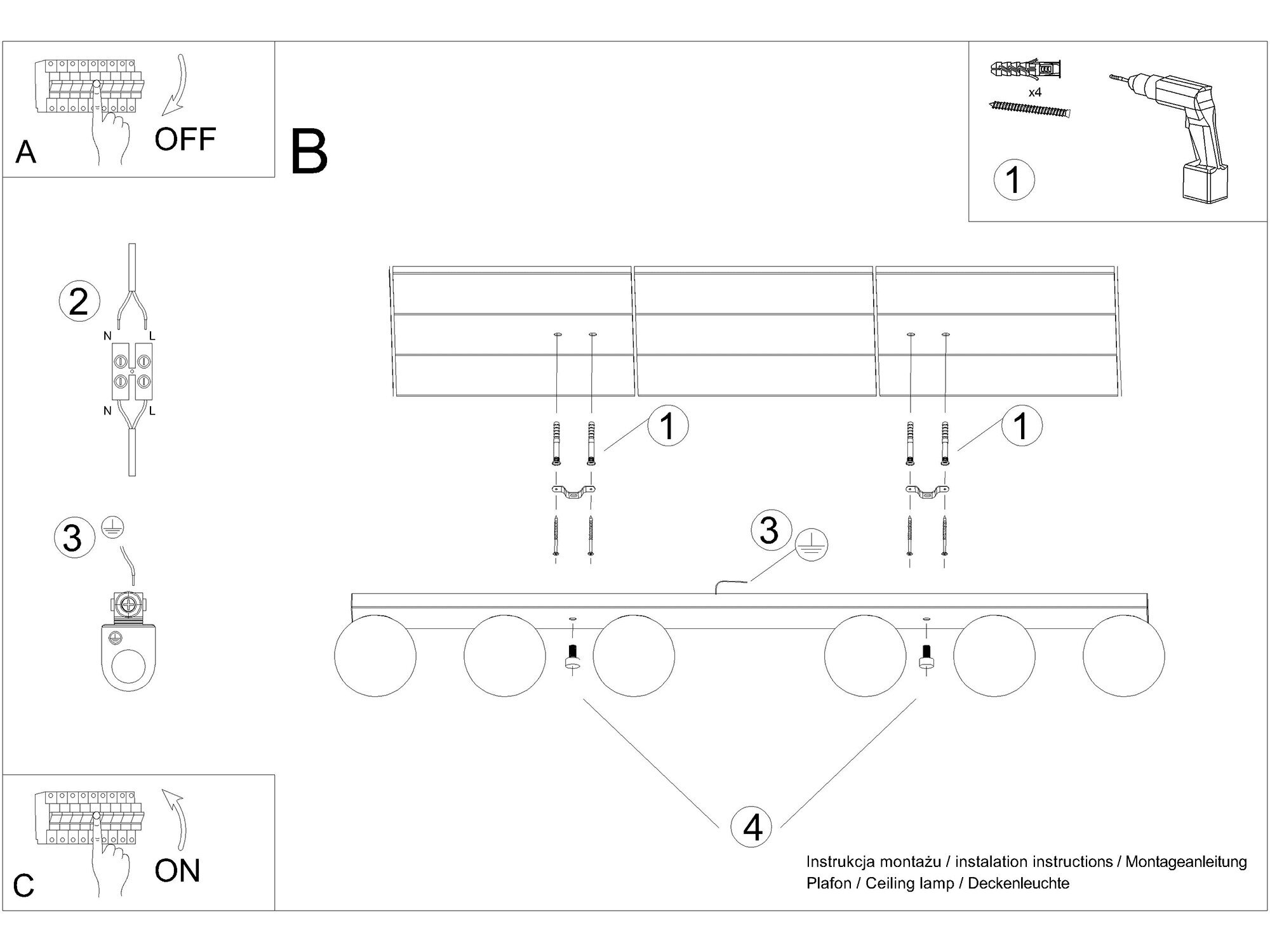 A
OFF

B

x4
1

2
N L
N L

3

1
1
3
4

C
ON

Instrukcja montażu / instalation instructions / Montageanleitung
Plafon / Ceiling lamp / Deckenleuchte