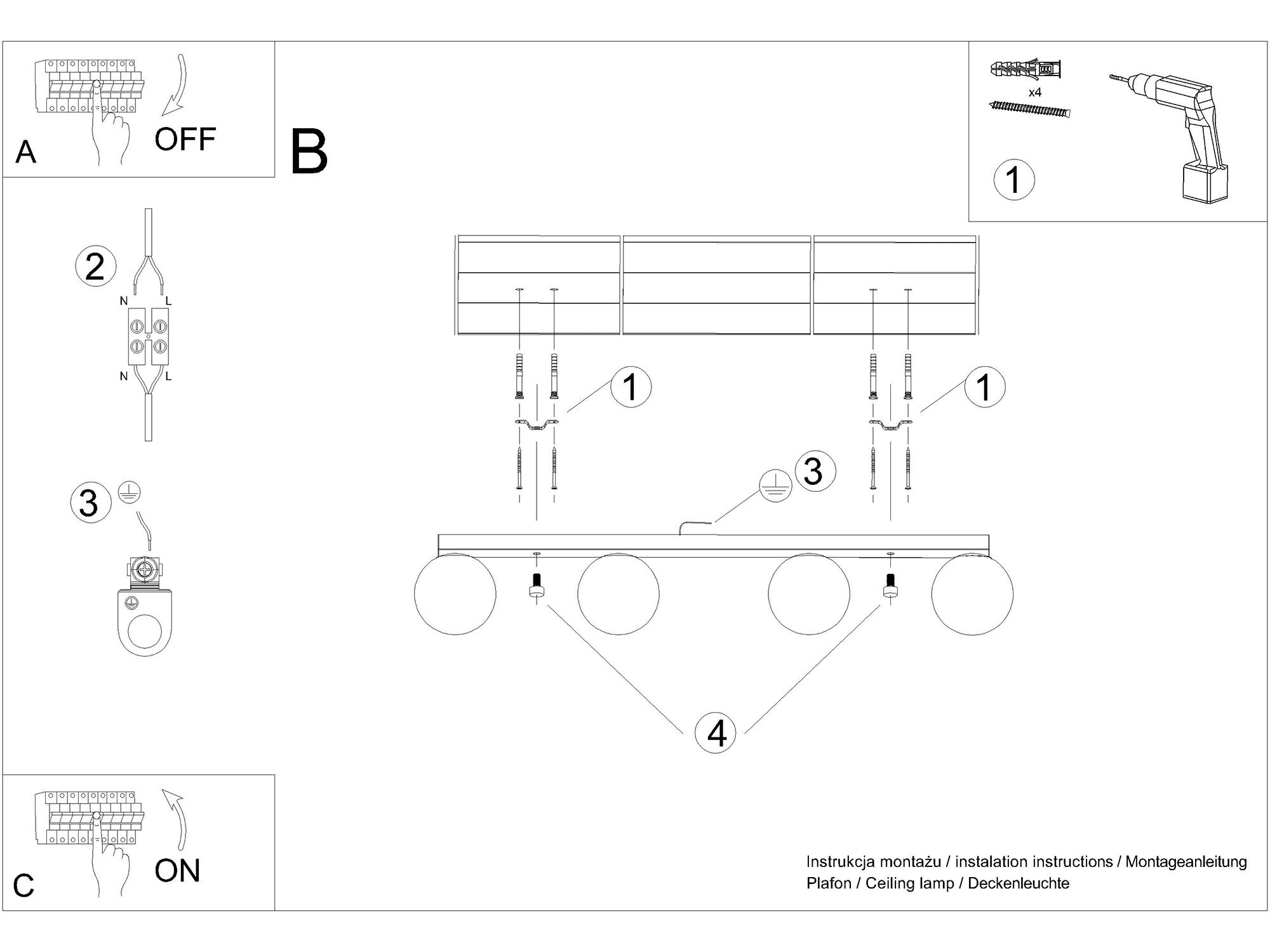 A

OFF

B

x4

1

2

N L

N L

3

1

1

3

4

C

ON

Instrukcja montażu / instalation instructions / Montageanleitung
Plafon / Ceiling lamp / Deckenleuchte