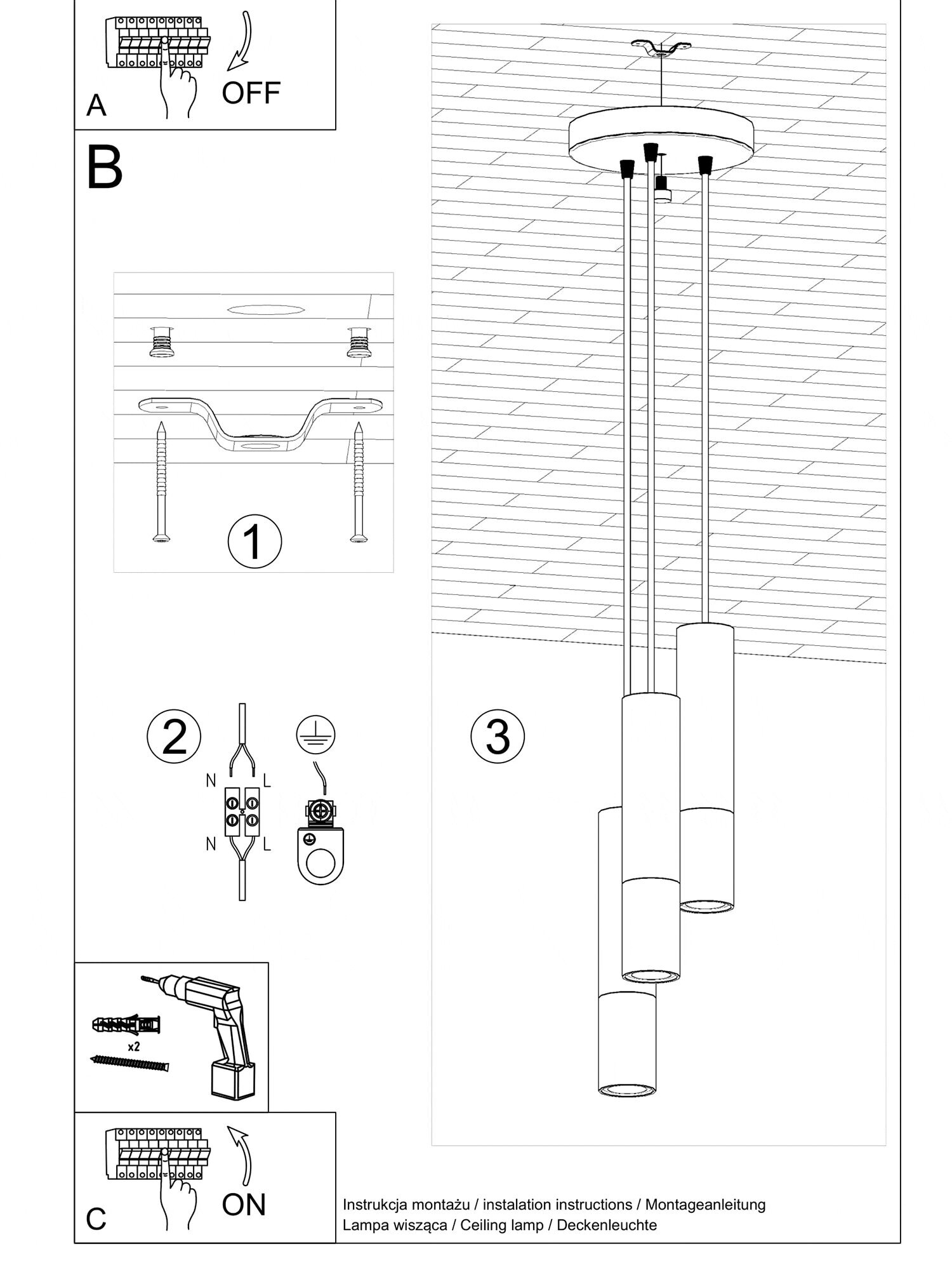 A
OFF

B

1

2
N
L
N
L

3

x2

C
ON

Instrukcja montażu / instalation instructions / Montageanleitung
Lampa wisząca / Ceiling lamp / Deckenleuchte