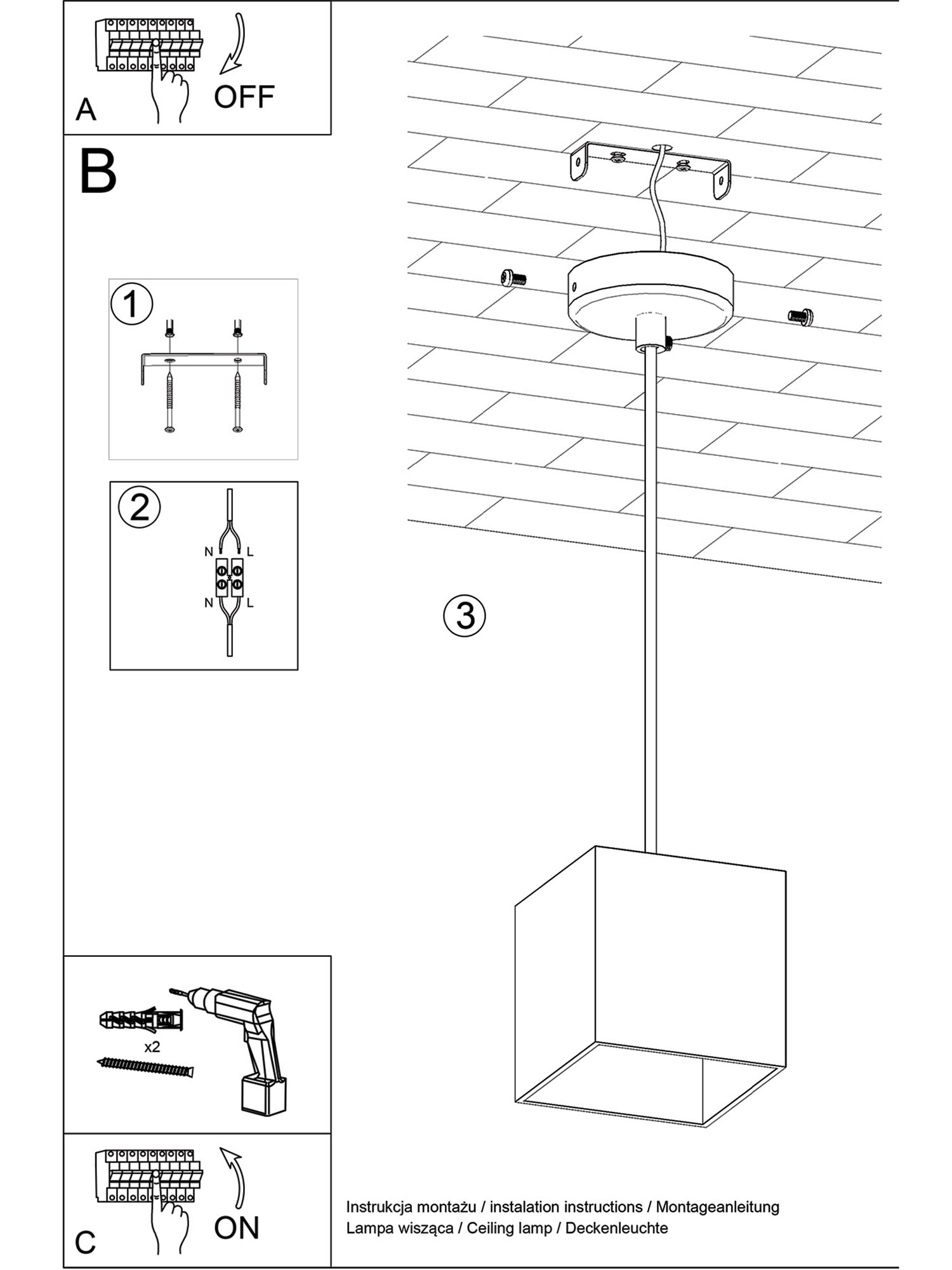 A
OFF

B

1

2
N L
N L

3

x2

C
ON

Instrukcja montażu / instalation instructions / Montageanleitung
Lampa wisząca / Ceiling lamp / Deckenleuchte