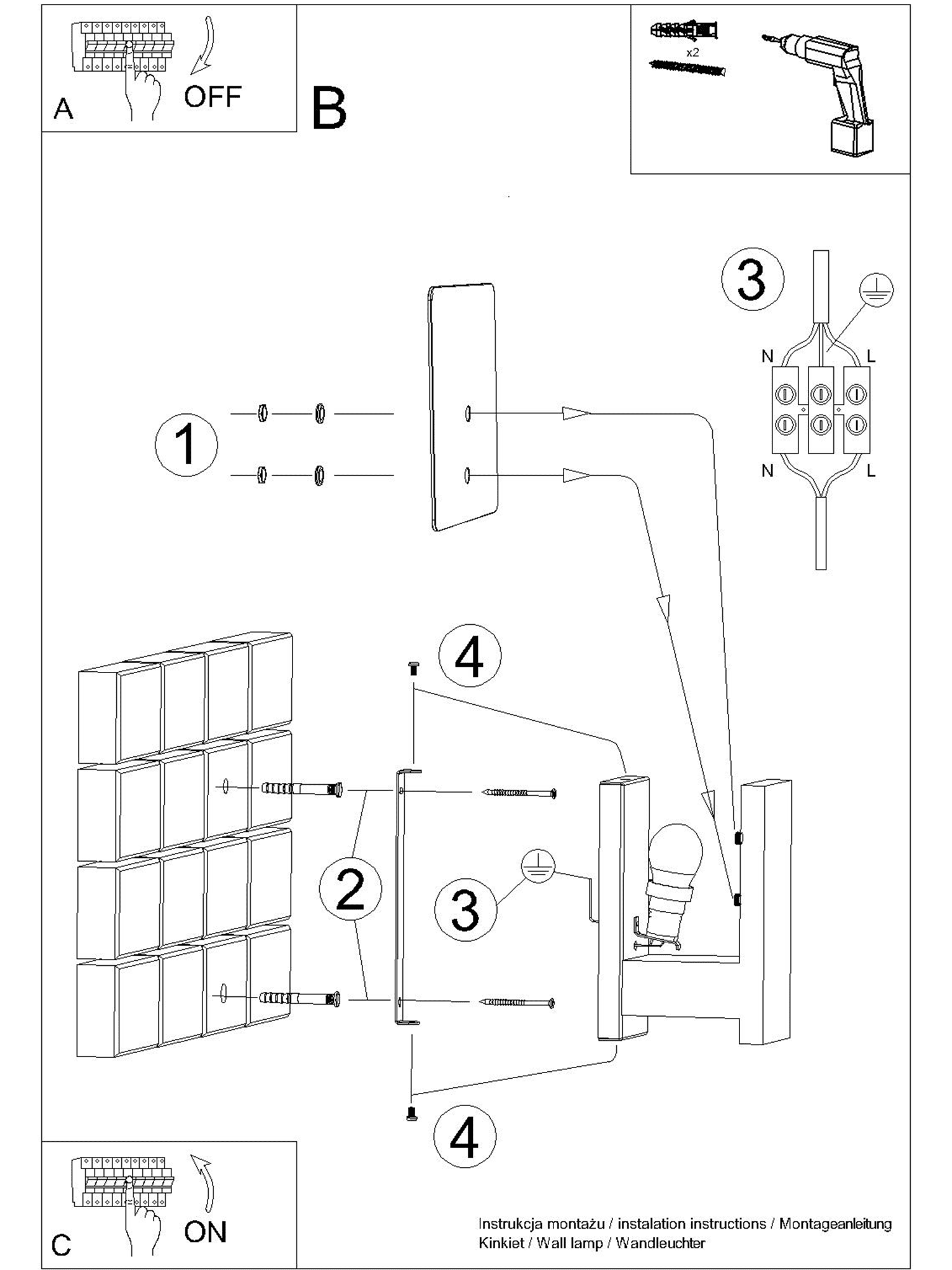 A

OFF

B

x2

3

N L

N L

1

4

2

3

4

C

ON

Instrukcja montażu / instalation instructions / Montageanleitung
Kinkiet / Wall lamp / Wandleuchter