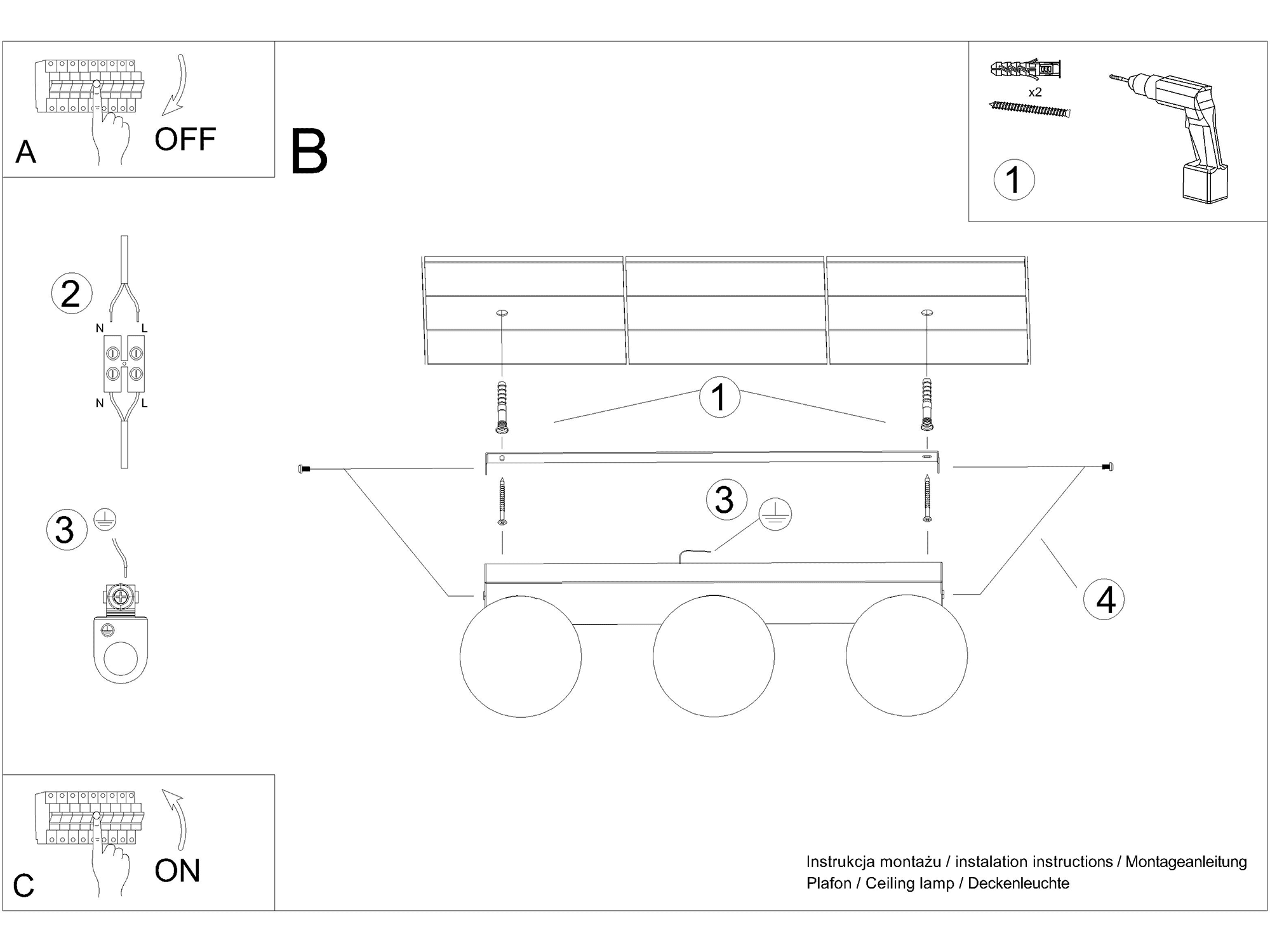 A OFF

B

x2

1

2

N L

N L

3

1

3

4

C ON

Instrukcja montażu / instalation instructions / Montageanleitung
Plafon / Ceiling lamp / Deckenleuchte