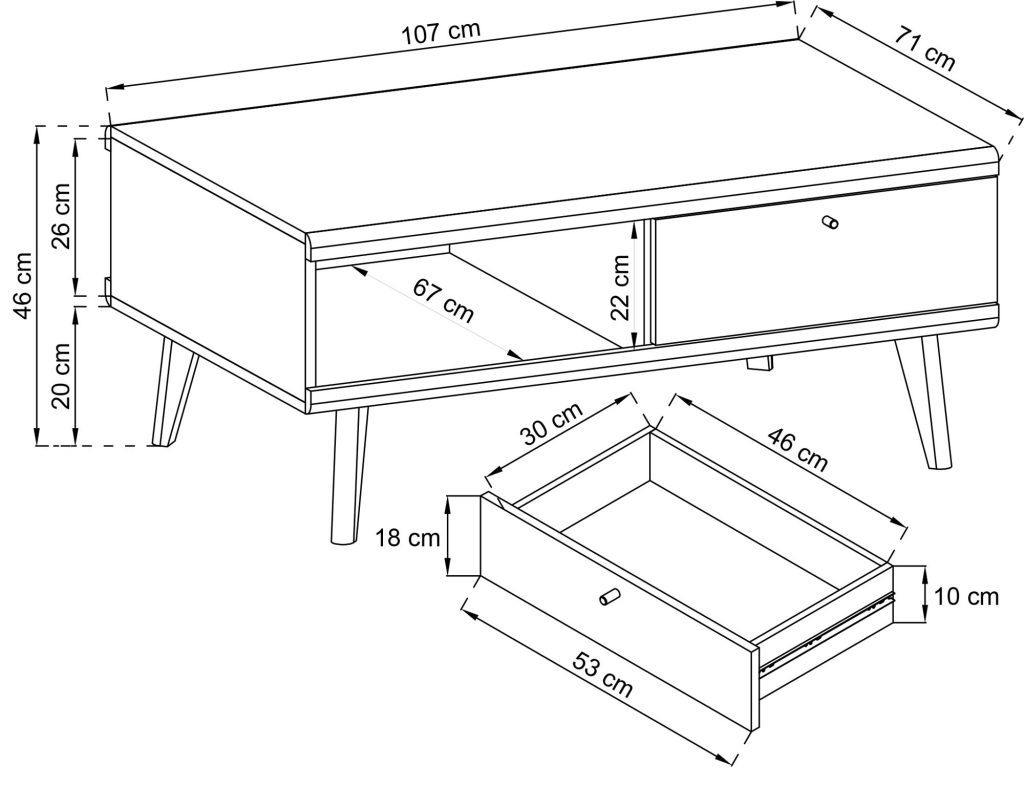 107 cm

71 cm

46 cm

26 cm

20 cm

67 cm

22 cm

30 cm

46 cm

18 cm

10 cm

53 cm