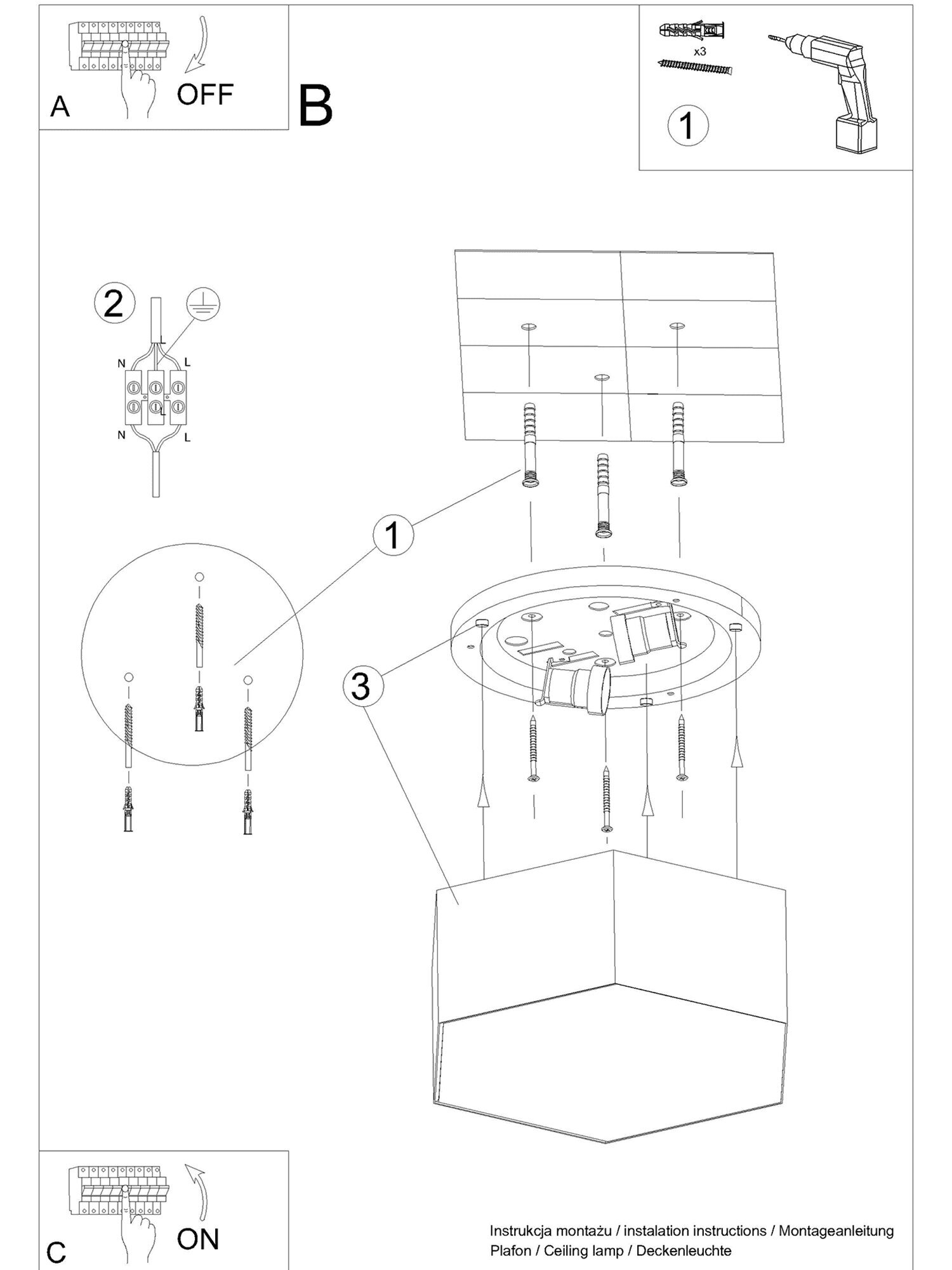 A
OFF

B

x3
1

2
L
N
L
L
N
L

1

3

C
ON

Instrukcja montażu / instalation instructions / Montageanleitung
Plafon / Ceiling lamp / Deckenleuchte