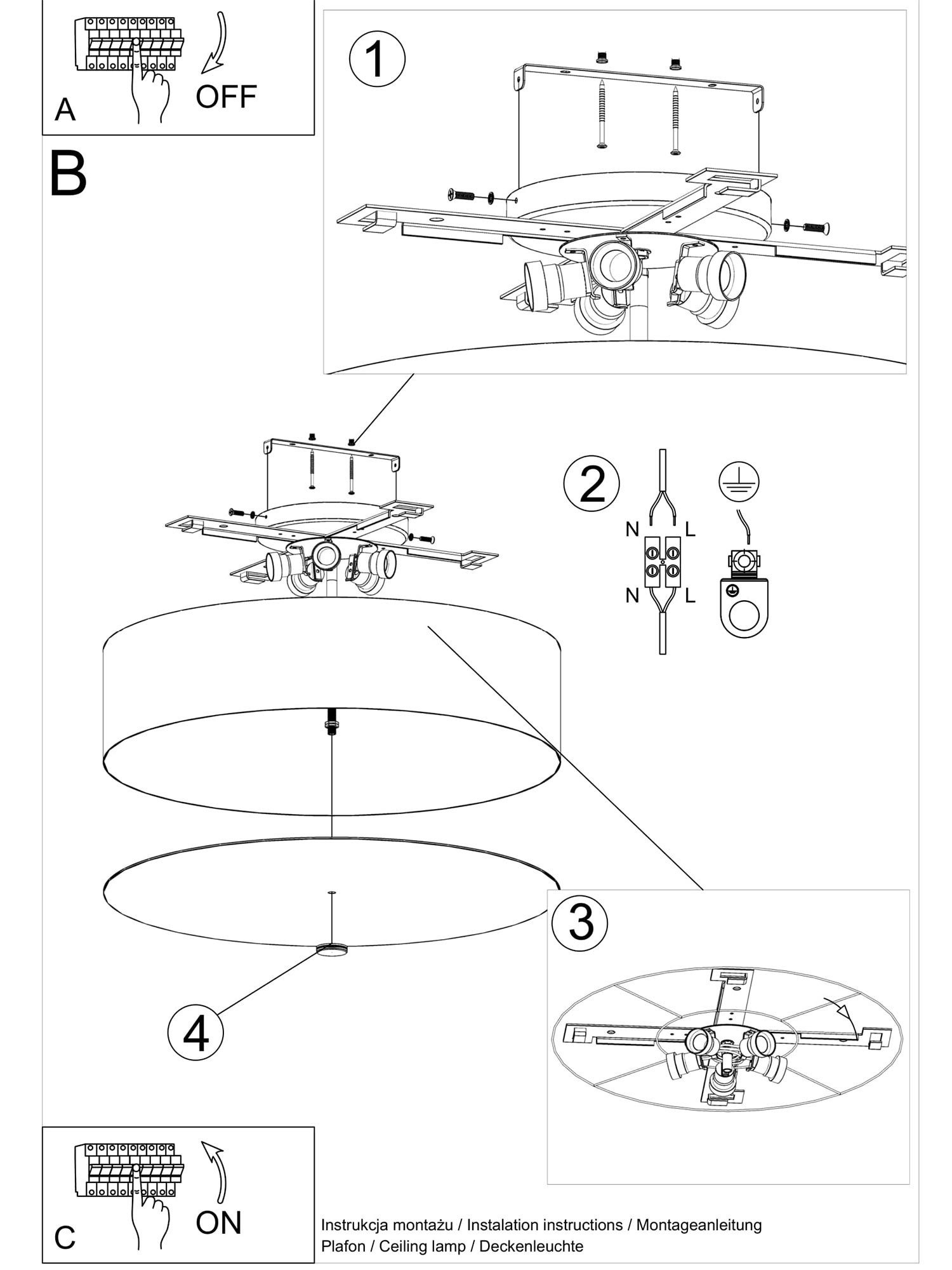 A

OFF

B

1

2

N L

N L

3

4

C

ON

Instrukcja montażu / Instalation instructions / Montageanleitung
Plafon / Ceiling lamp / Deckenleuchte