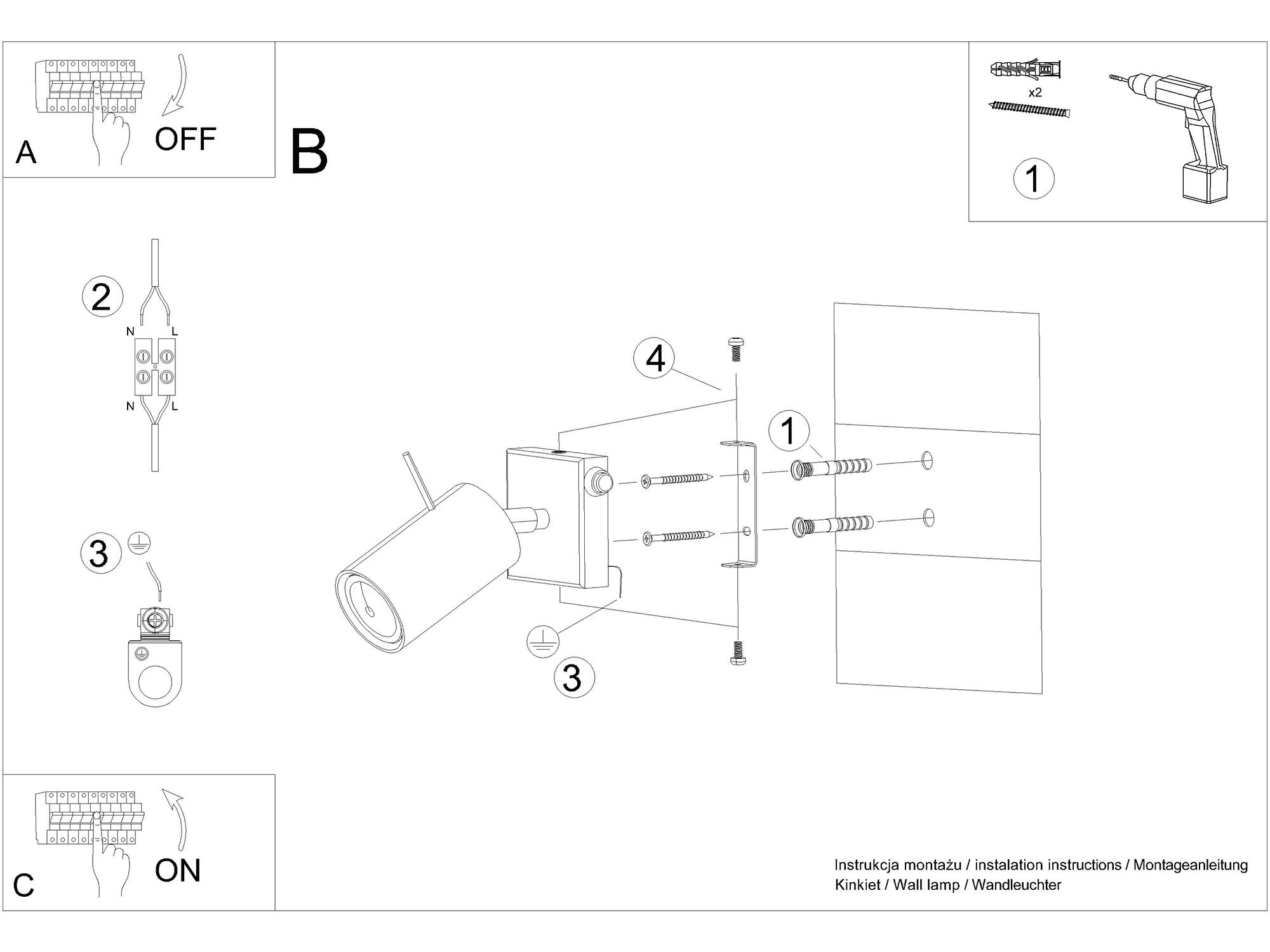 A

OFF

B

x2

1

2

N L

N L

3

4

1

3

C

ON

Instrukcja montażu / instalation instructions / Montageanleitung
Kinkiet / Wall lamp / Wandleuchter