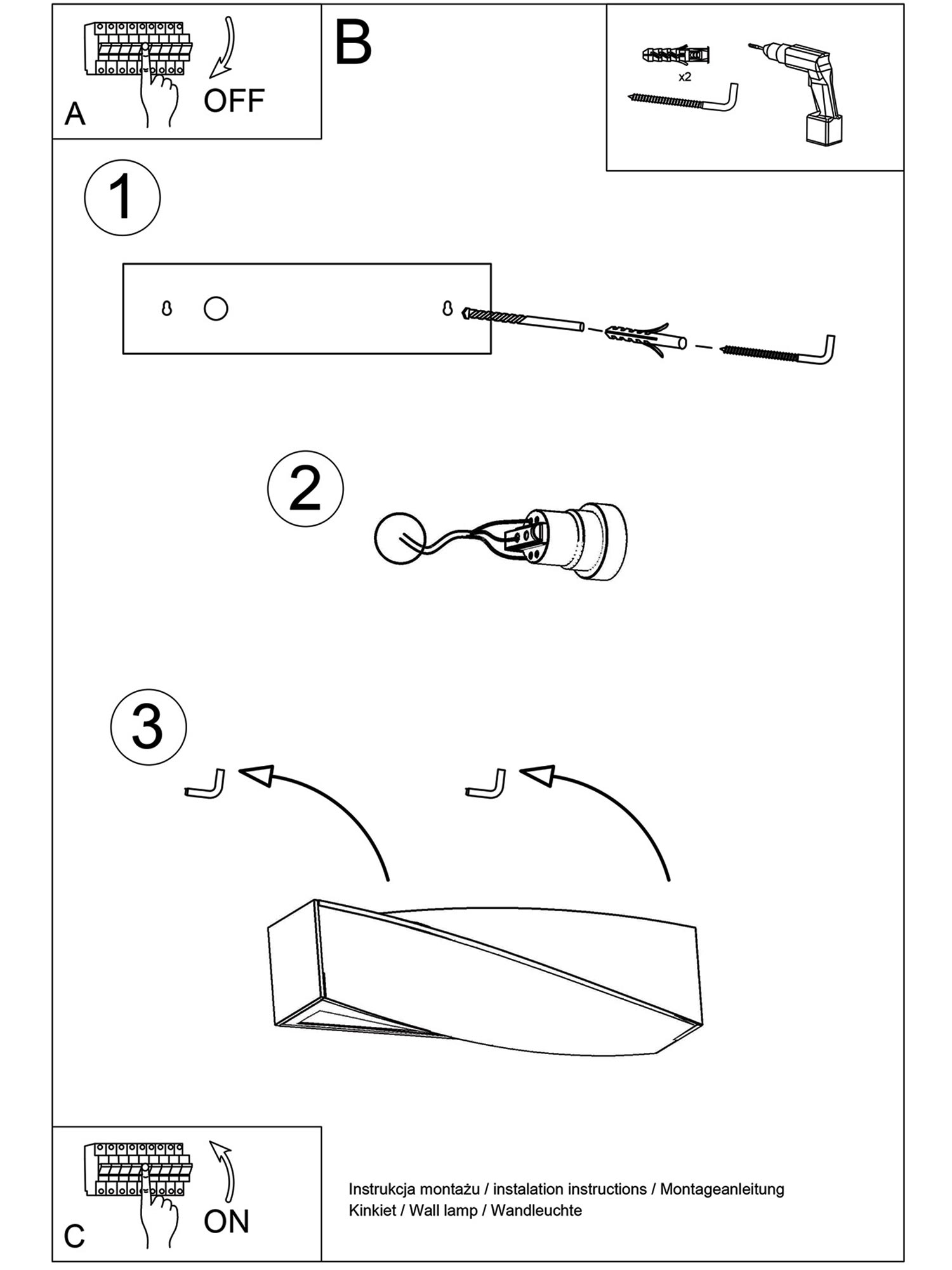 A
OFF

B

x2

1

2

3

C
ON

Instrukcja montażu / instalation instructions / Montageanleitung
Kinkiet / Wall lamp / Wandleuchte