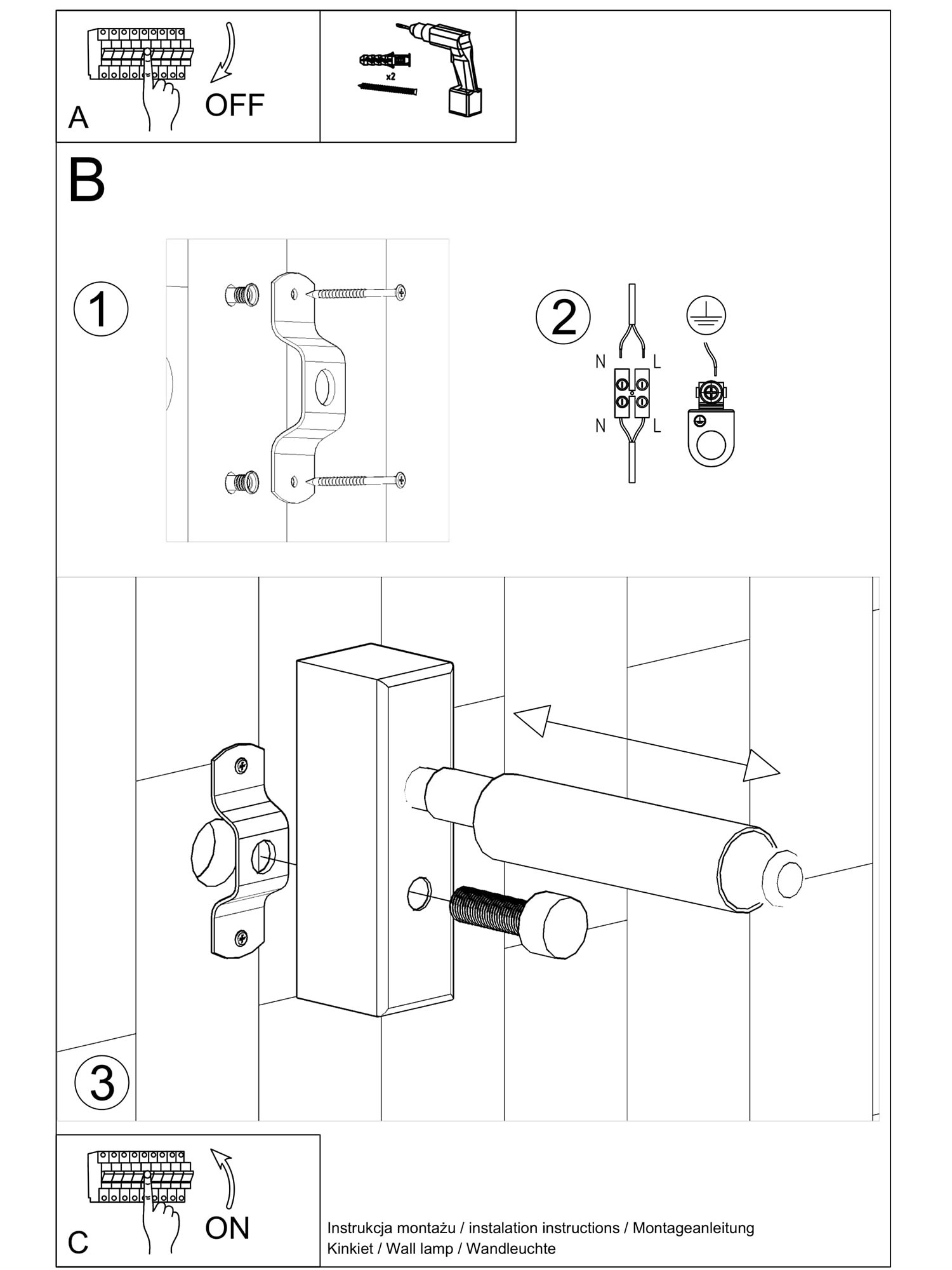 A
OFF

x2

B

1

2

N L
N L

3

C
ON

Instrukcja montażu / instalation instructions / Montageanleitung
Kinkiet / Wall lamp / Wandleuchte