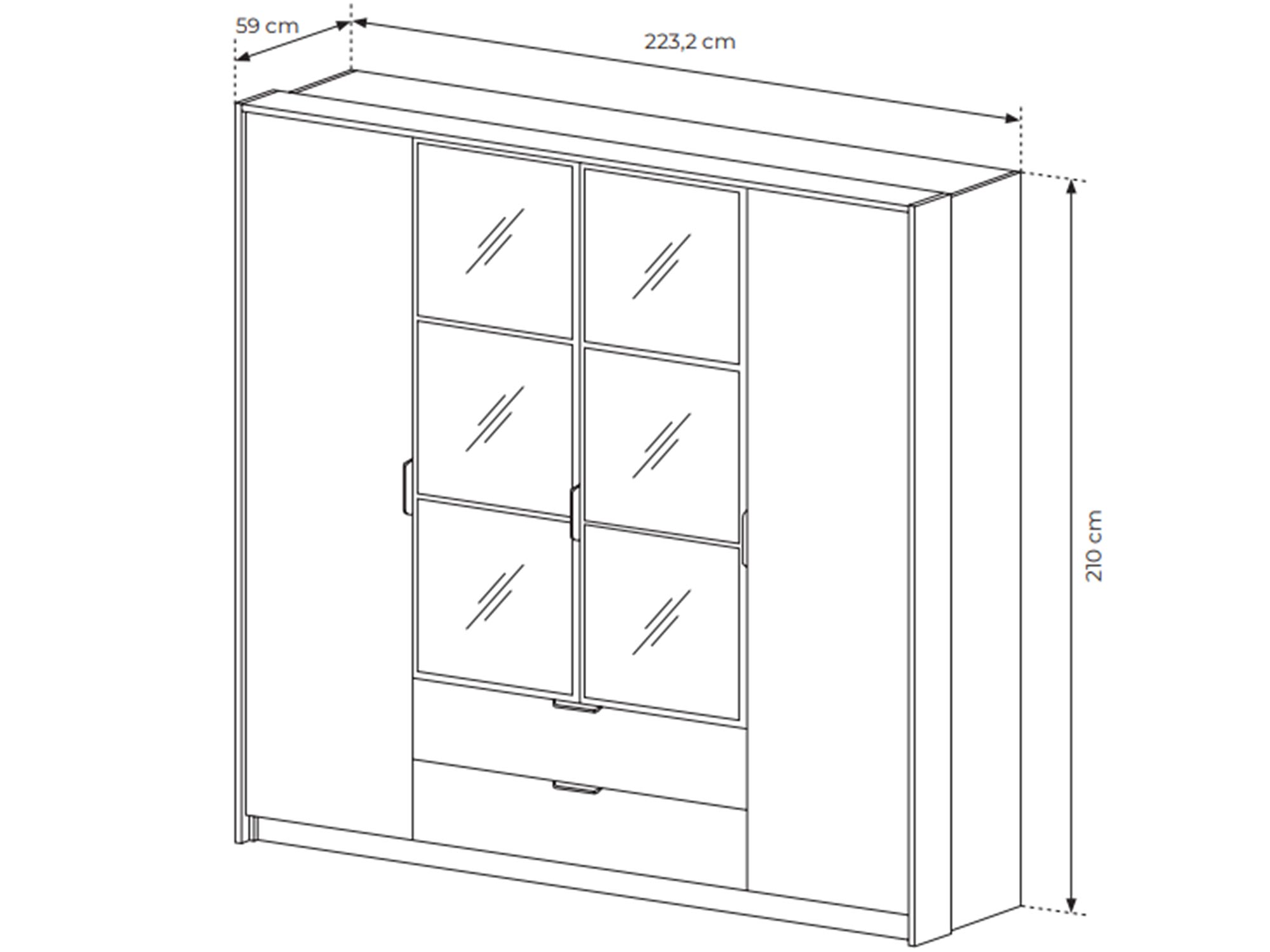 59 cm
223,2 cm
210 cm