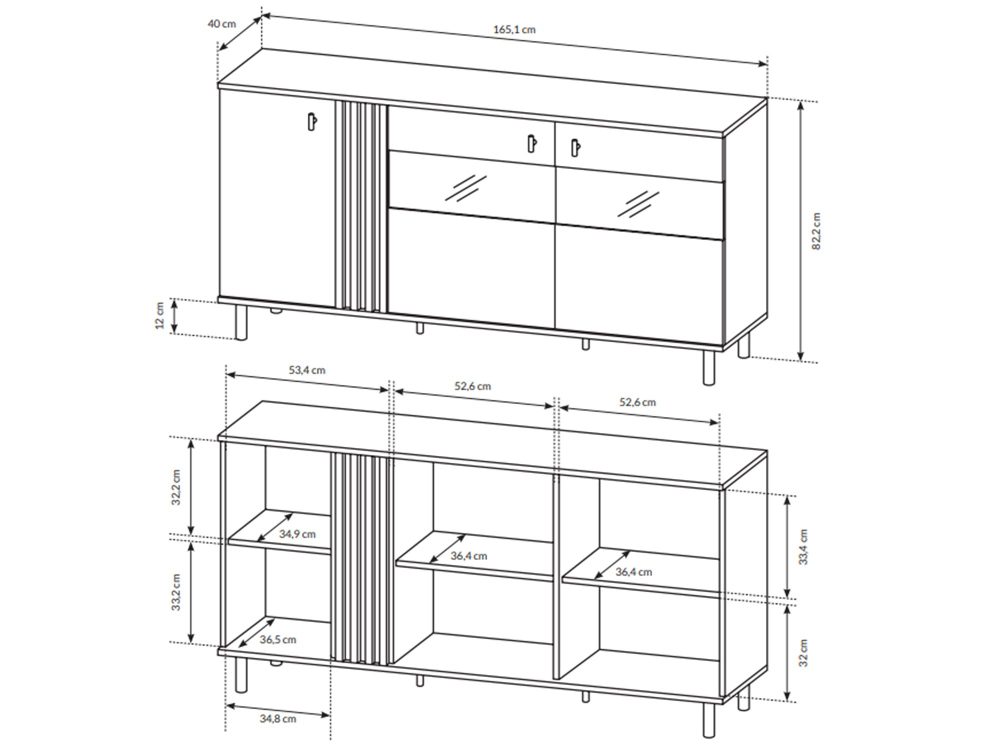 40 cm
165,1 cm
82,2 cm
12 cm
53,4 cm
52,6 cm
52,6 cm
32,2 cm
34,9 cm
36,4 cm
36,4 cm
33,4 cm
33,2 cm
36,5 cm
32 cm
34,8 cm