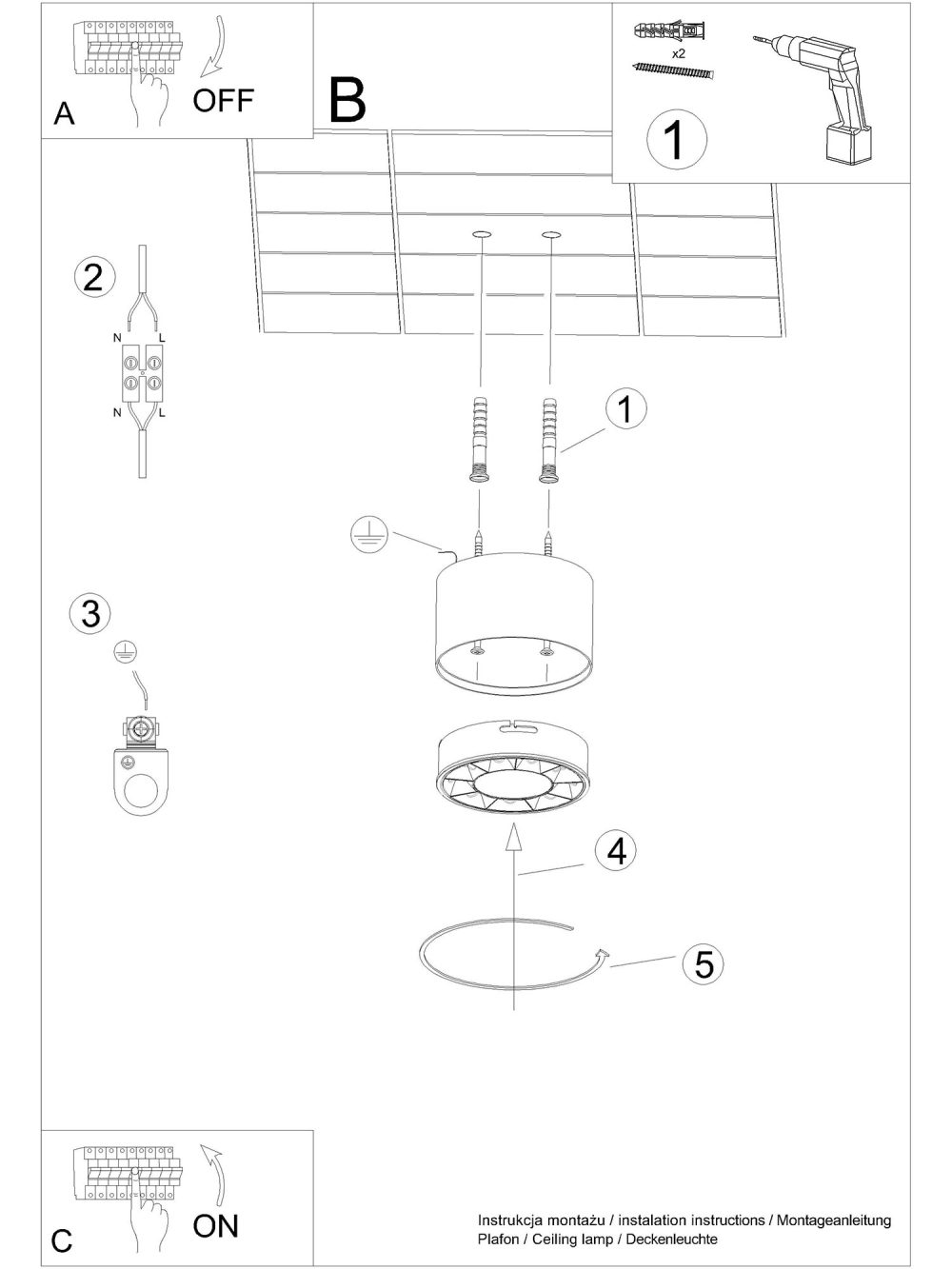 A

OFF

B

x2

1

2

N L

N L

1

3

4

5

C

ON

Instrukcja montażu / instalation instructions / Montageanleitung
Plafon / Ceiling lamp / Deckenleuchte