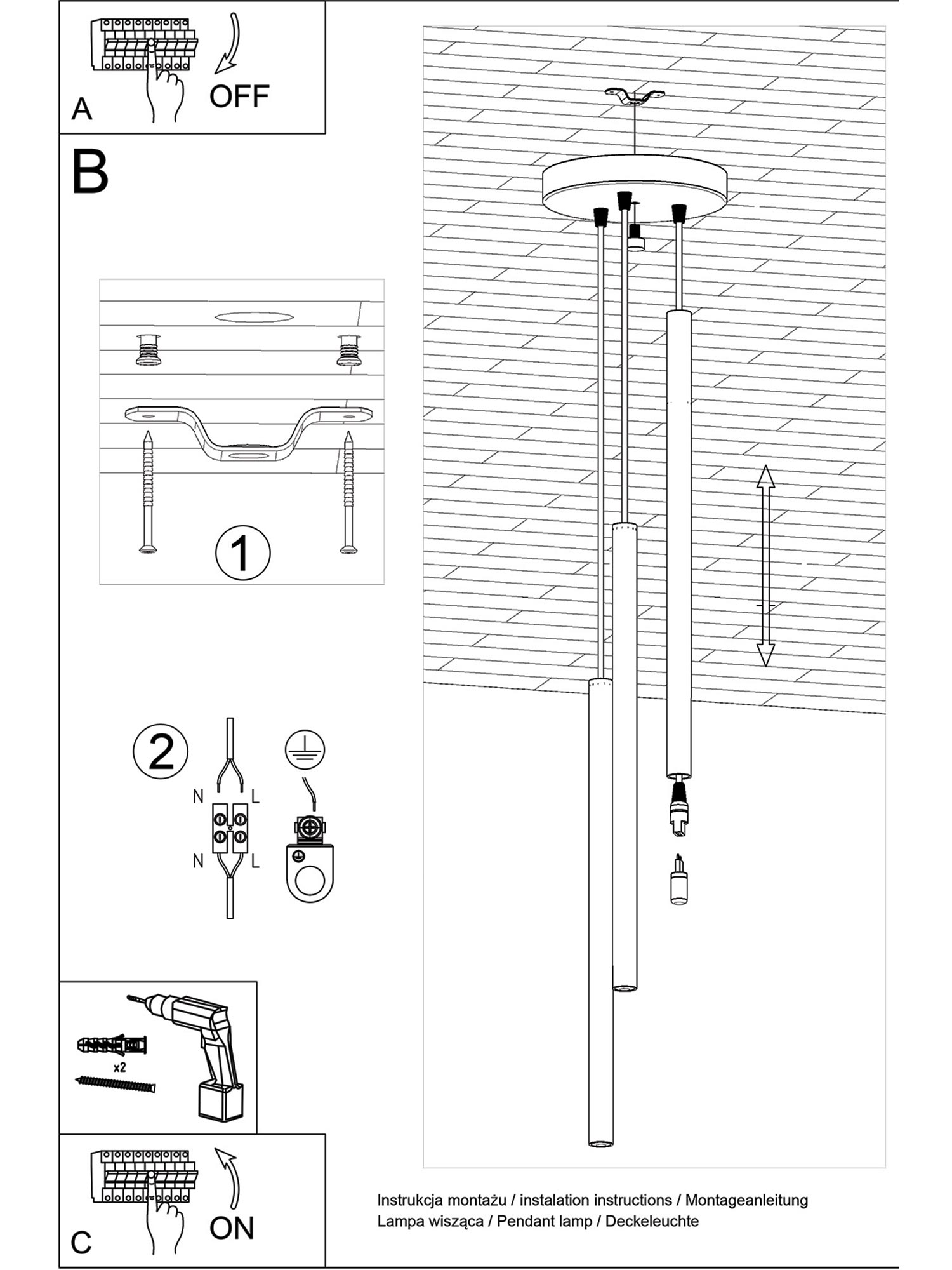 A

OFF

B

1

2

N L

N L

x2

C

ON

Instrukcja montażu / instalation instructions / Montageanleitung
Lampa wisząca / Pendant lamp / Deckeleuchte