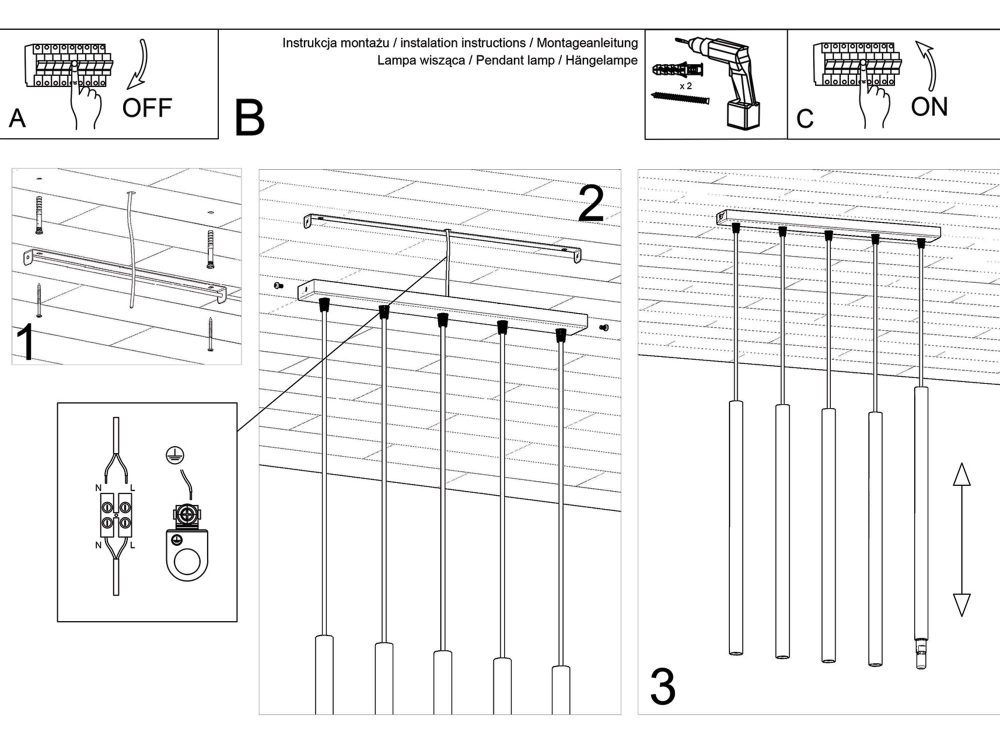 A
OFF
B
Instrukcja montażu / instalation instructions / Montageanleitung
Lampa wisząca / Pendant lamp / Hängelampe
x 2
C
ON
1
N
L
N
L
2
3