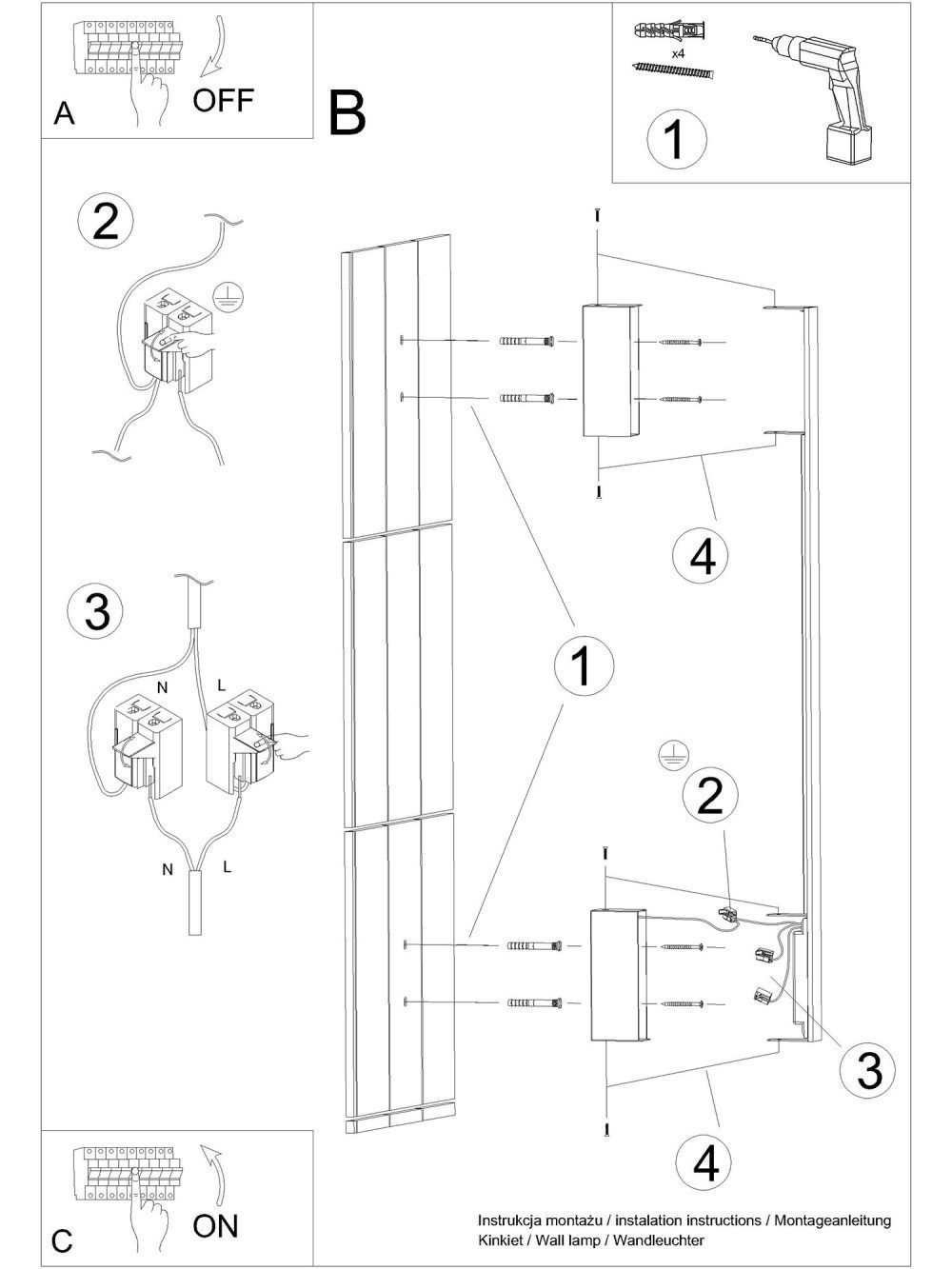 A

OFF

B

x4

1

2

3

N

L

N

L

4

1

2

3

4

C

ON

Instrukcja montażu / instalation instructions / Montageanleitung
Kinkiet / Wall lamp / Wandleuchter