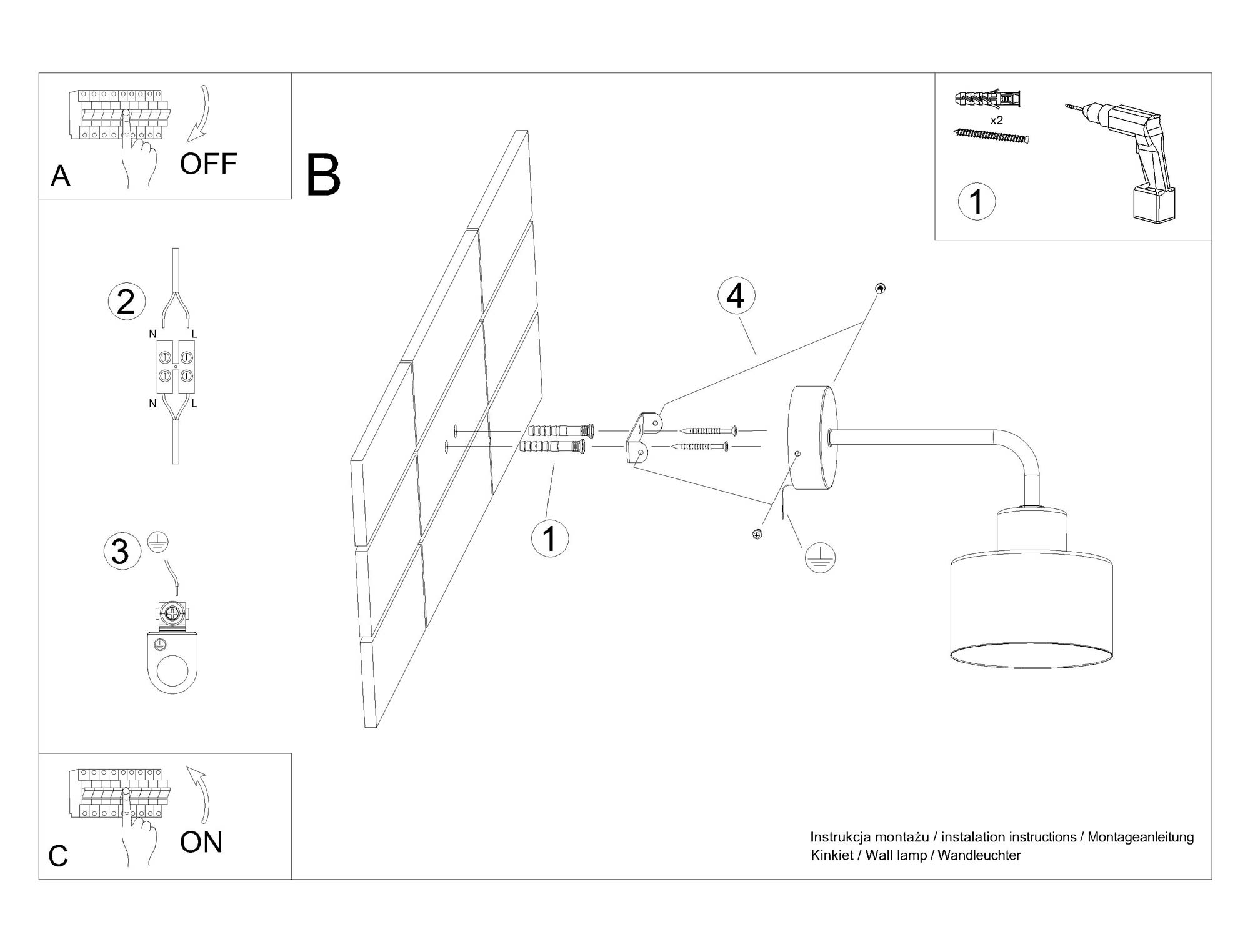 A
OFF

B

x2
1

2
N
L
N
L

3

4

1

C
ON

Instrukcja montażu / instalation instructions / Montageanleitung
Kinkiet / Wall lamp / Wandleuchter