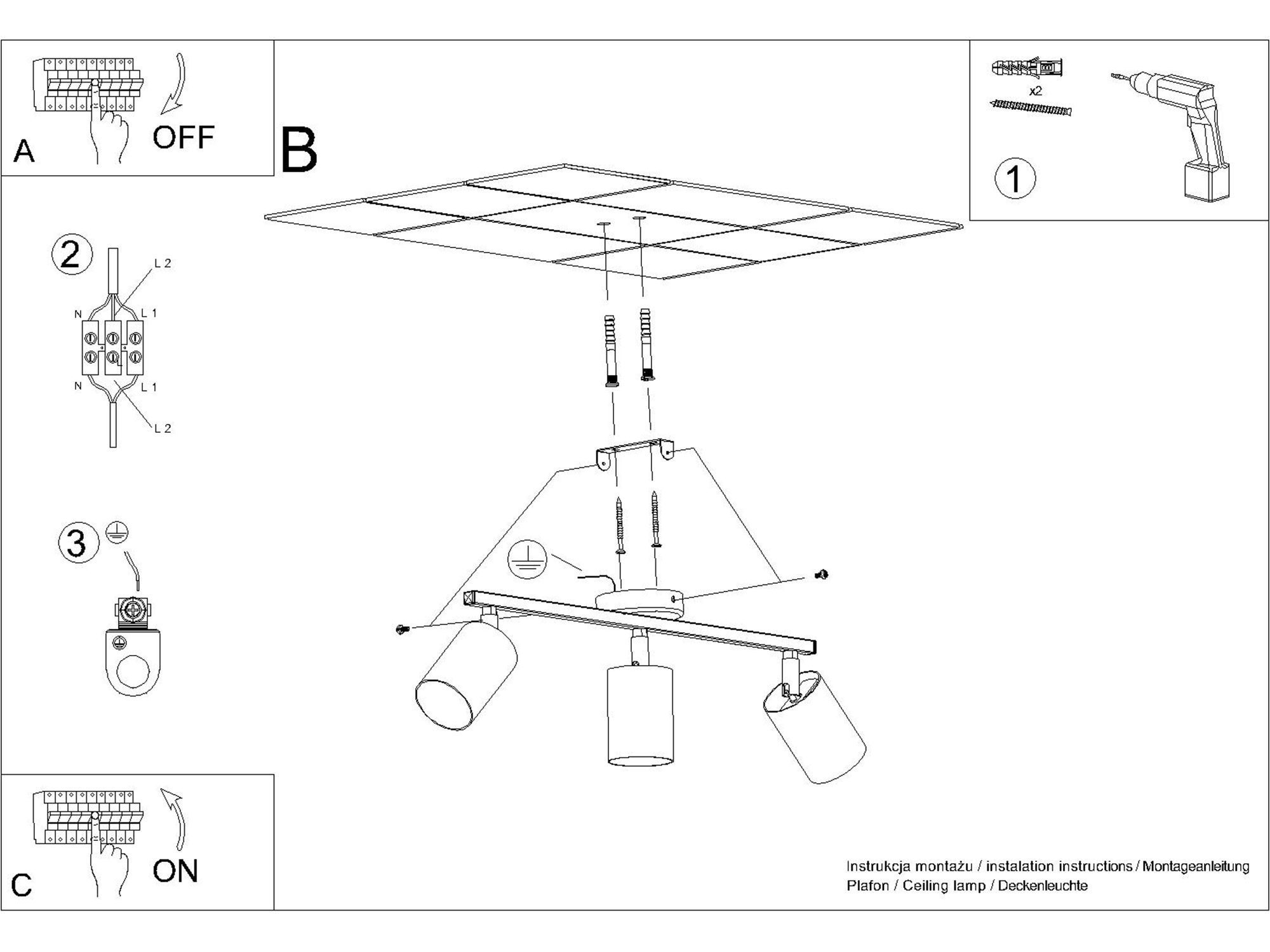 A
OFF

B

x2
1

2
L 2
N
L 1
N
L 1
L 2

3

C
ON

Instrukcja montażu / instalation instructions / Montageanleitung
Plafon / Ceiling lamp / Deckenleuchte