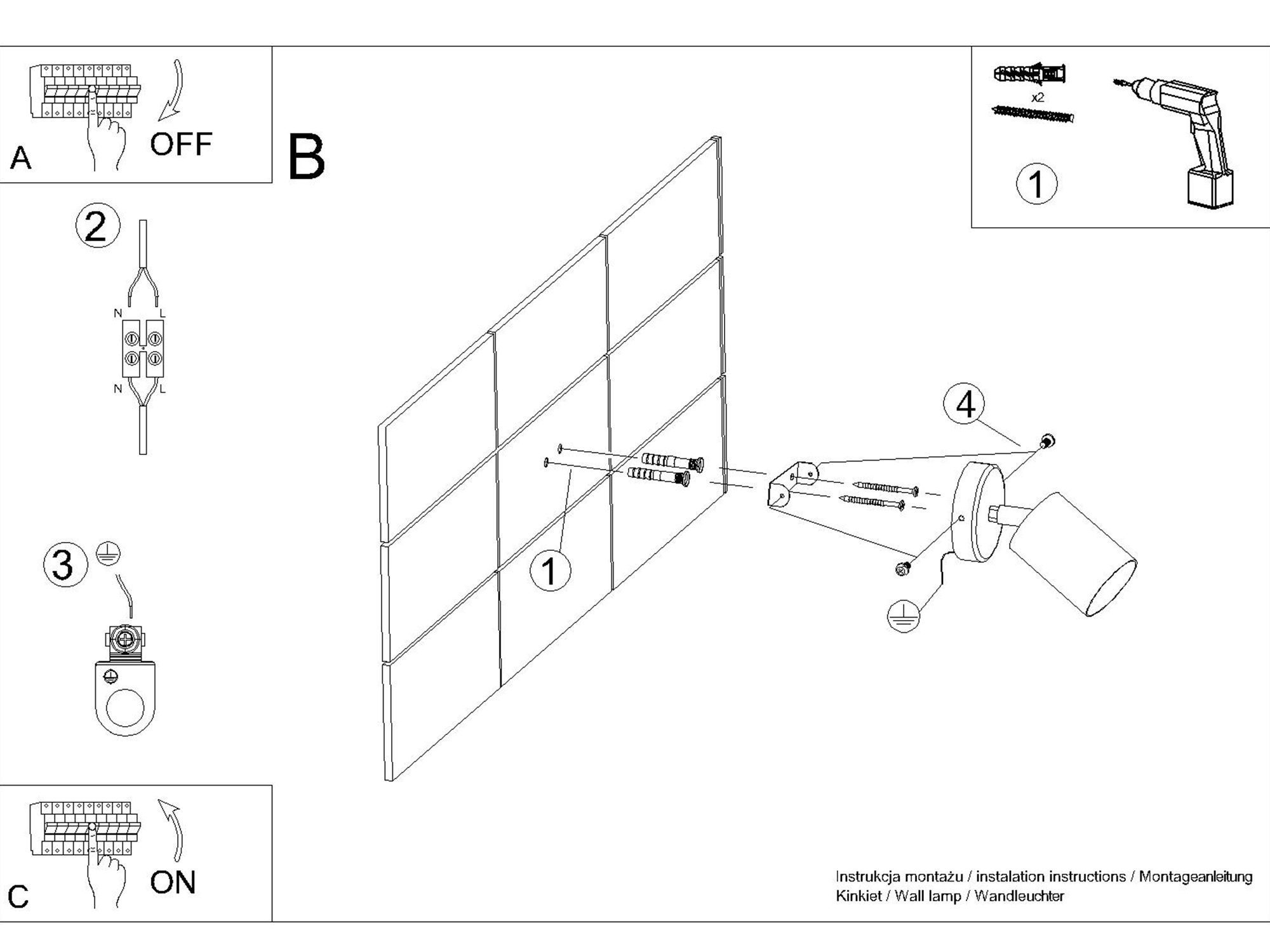 A

OFF

B

x2

1

2

N L

N L

3

1

4

C

ON

Instrukcja montażu / instalation instructions / Montageanleitung
Kinkiet / Wall lamp / Wandleuchter