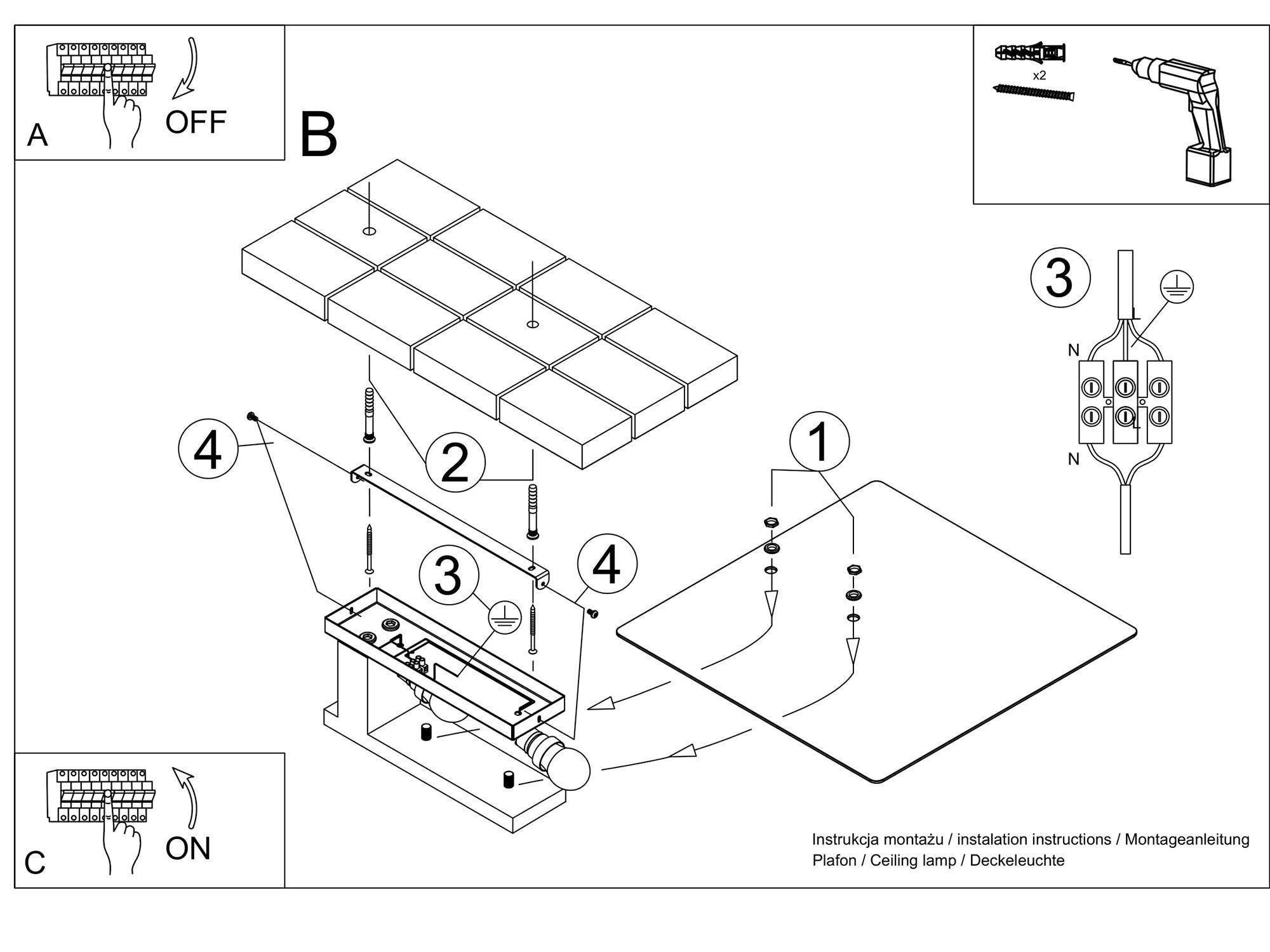 A
OFF

B

x2

3
L
N
L
N

4
2
1
3
4

C
ON

Instrukcja montażu / instalation instructions / Montageanleitung
Plafon / Ceiling lamp / Deckeleuchte