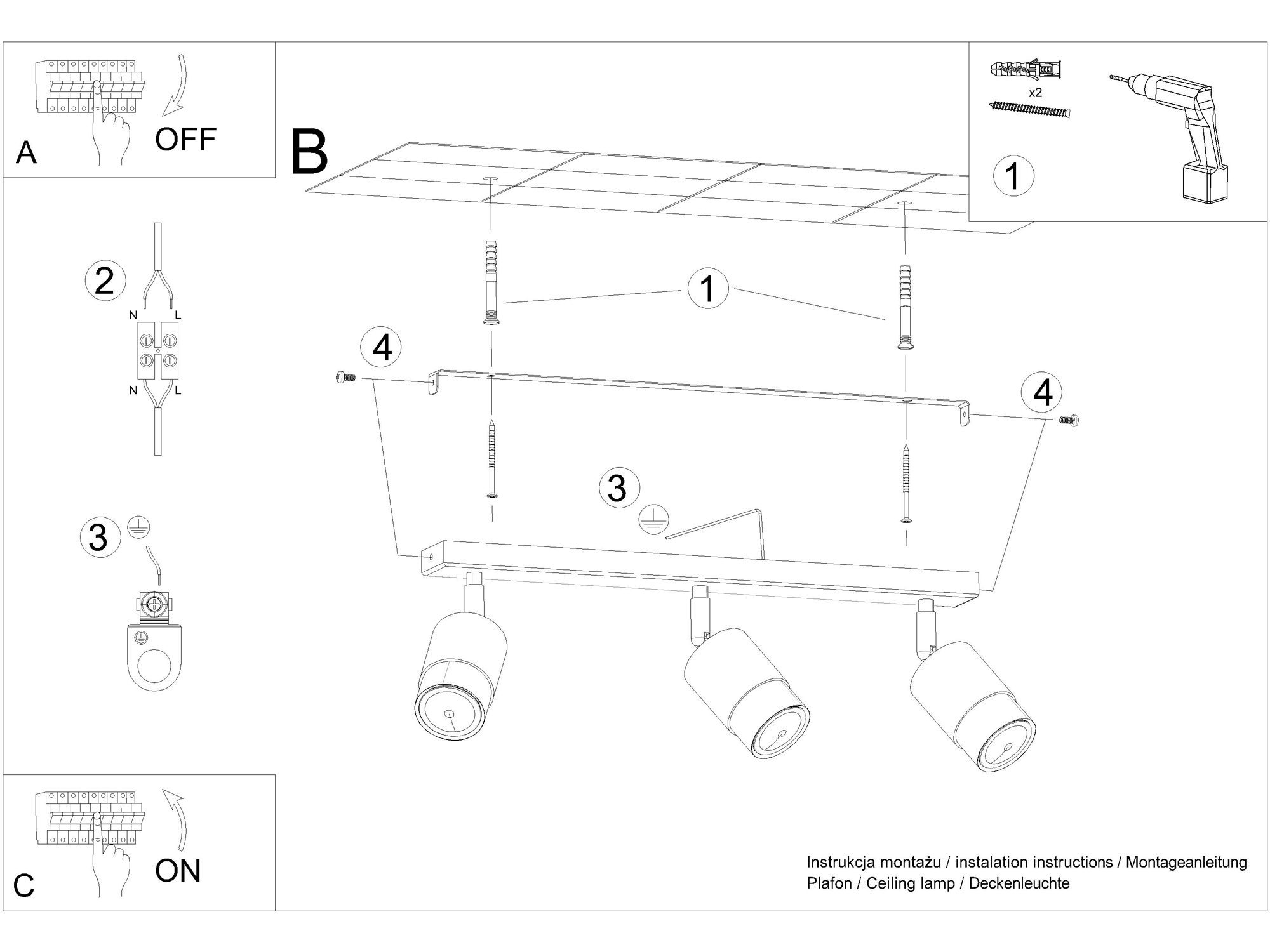 A
OFF

B

x2

1

2
N
L
N
L

1

4

4

3

3

C
ON

Instrukcja montażu / instalation instructions / Montageanleitung
Plafon / Ceiling lamp / Deckenleuchte