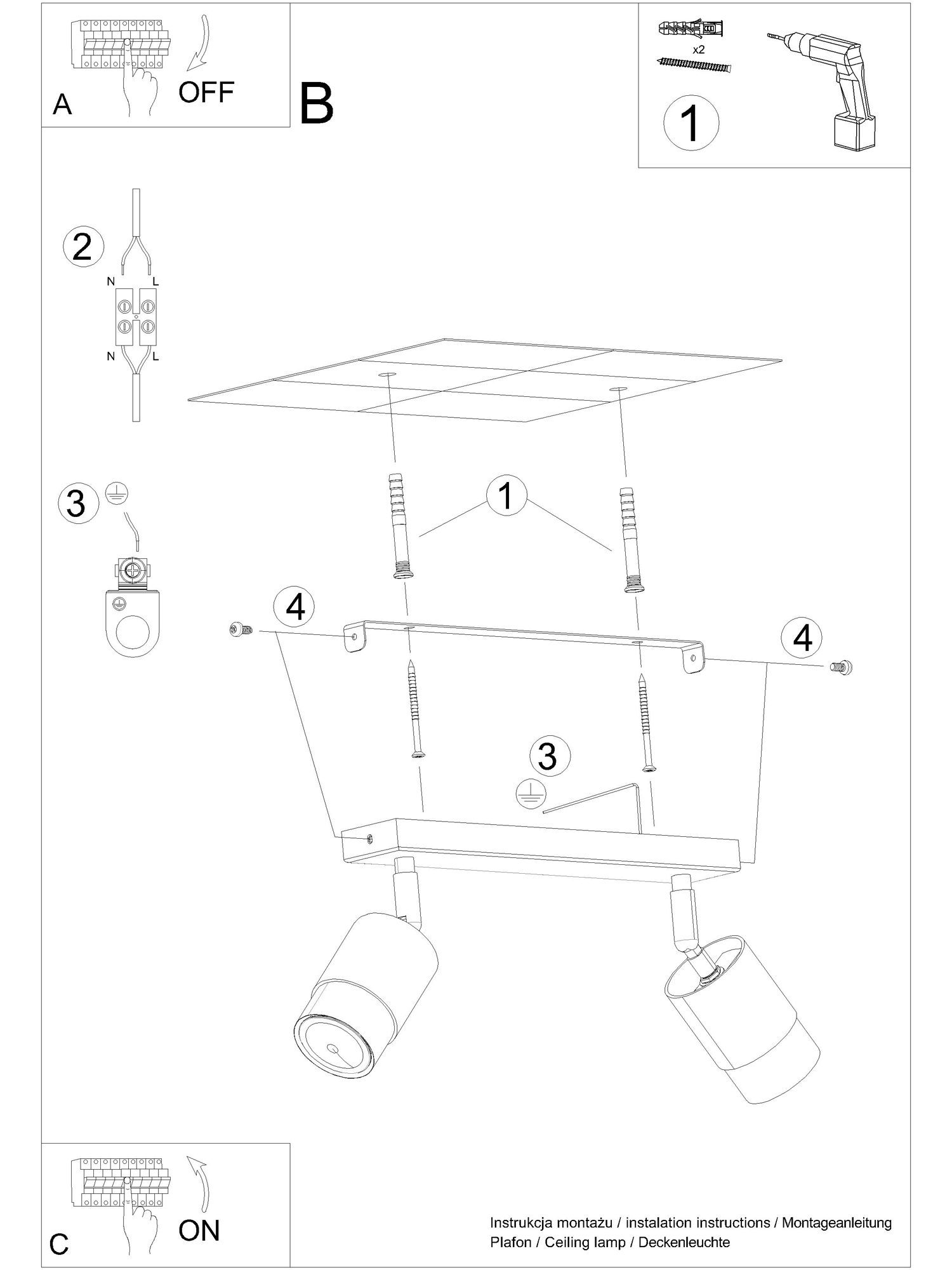 A
OFF

B

x2
1

2
N
L
N
L

3

1

4

4

3

C
ON

Instrukcja montażu / instalation instructions / Montageanleitung
Plafon / Ceiling lamp / Deckenleuchte